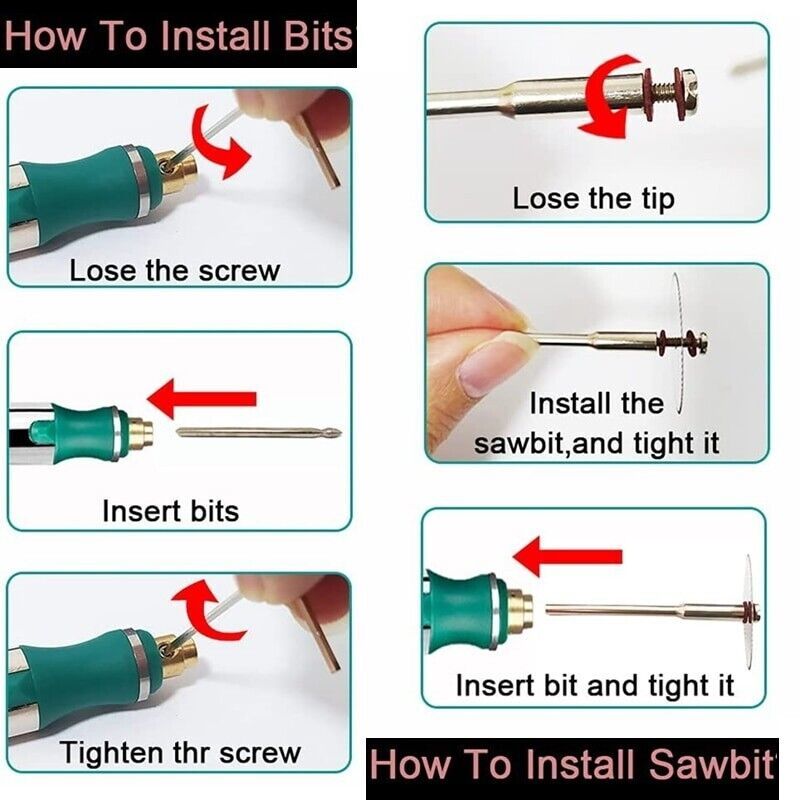 How To Install Bits

Lose the screw

Insert bits

Tighten thr screw

Lose the tip

Install the sawbit,and tight it

Insert bit and tight it

How To Install Sawbit