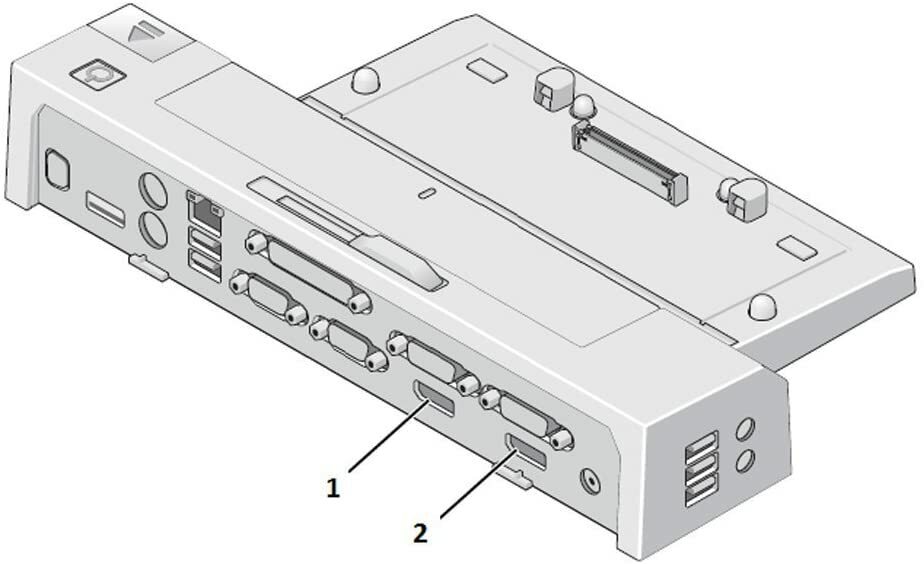 1

2