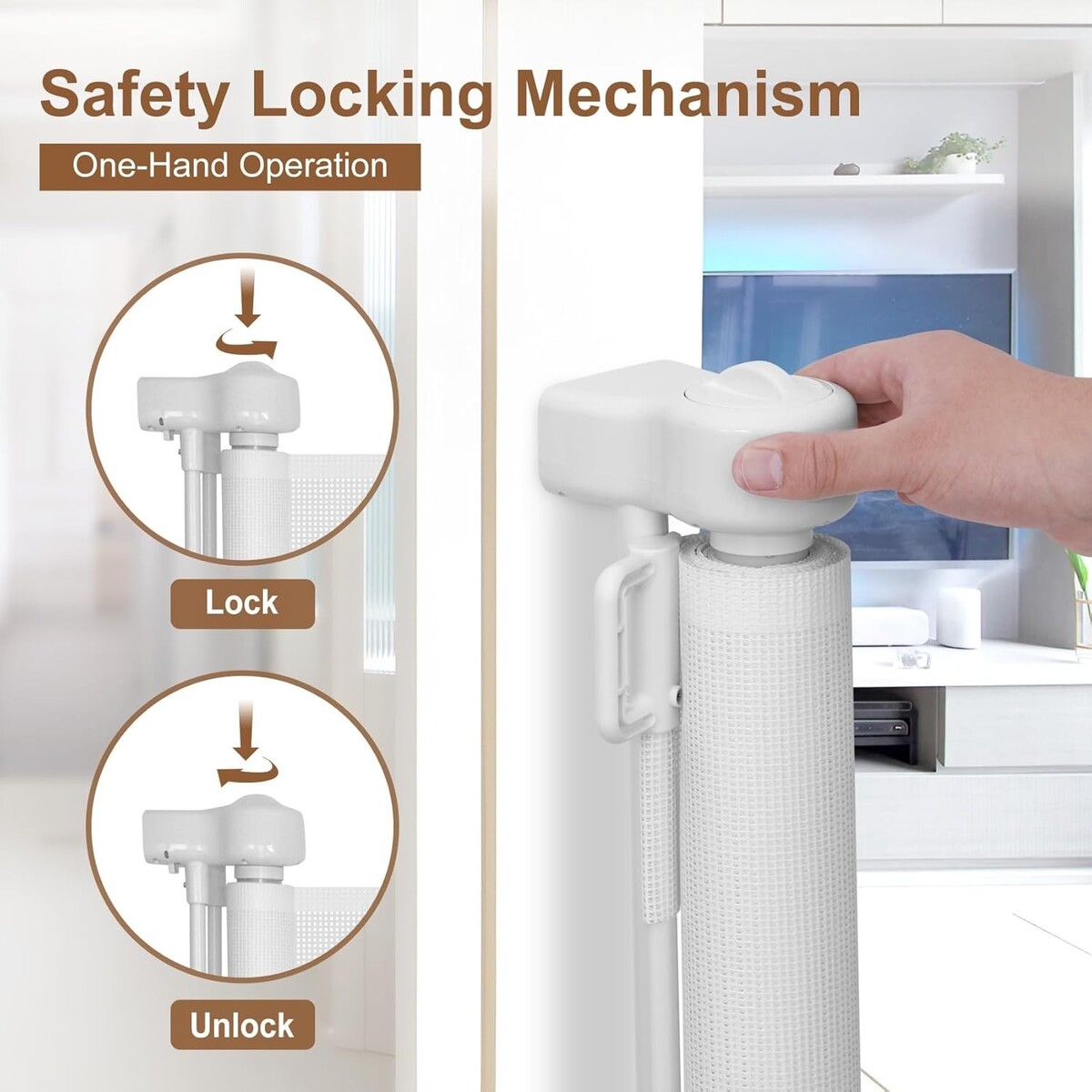 Safety Locking Mechanism

One-Hand Operation

Lock

Unlock