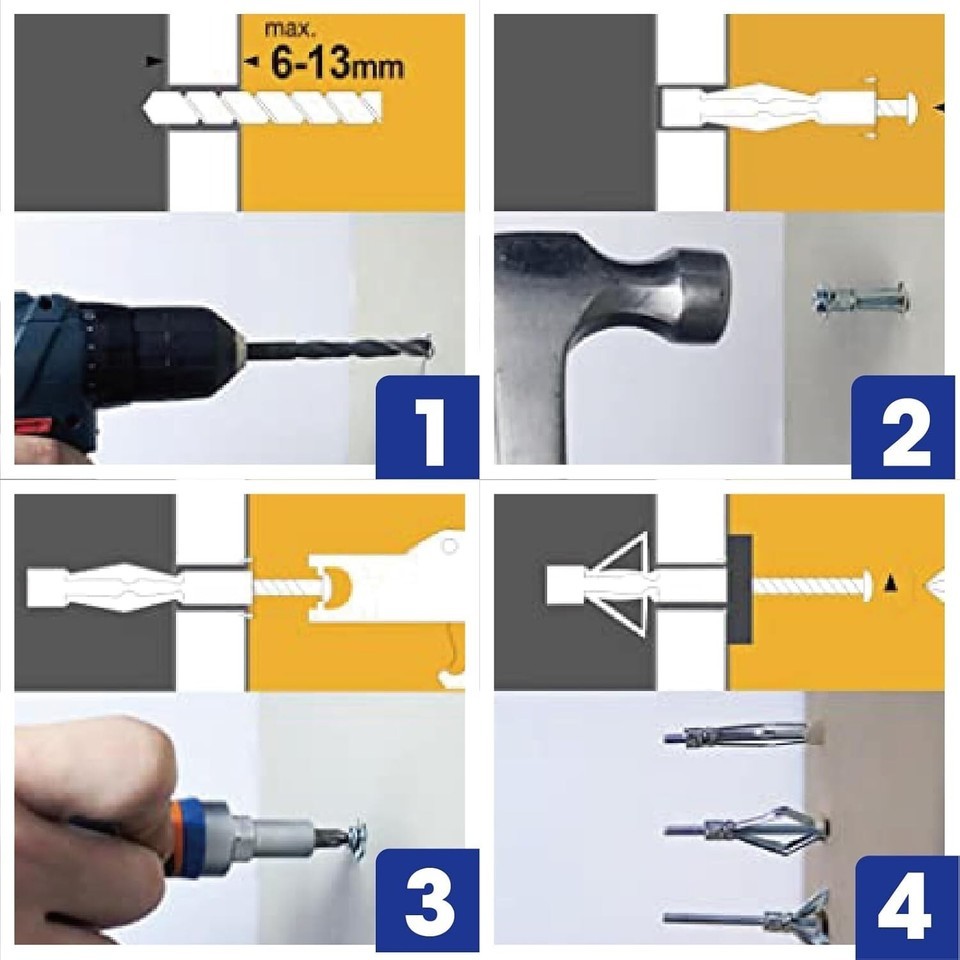 max.
6-13mm

1

2

3

4