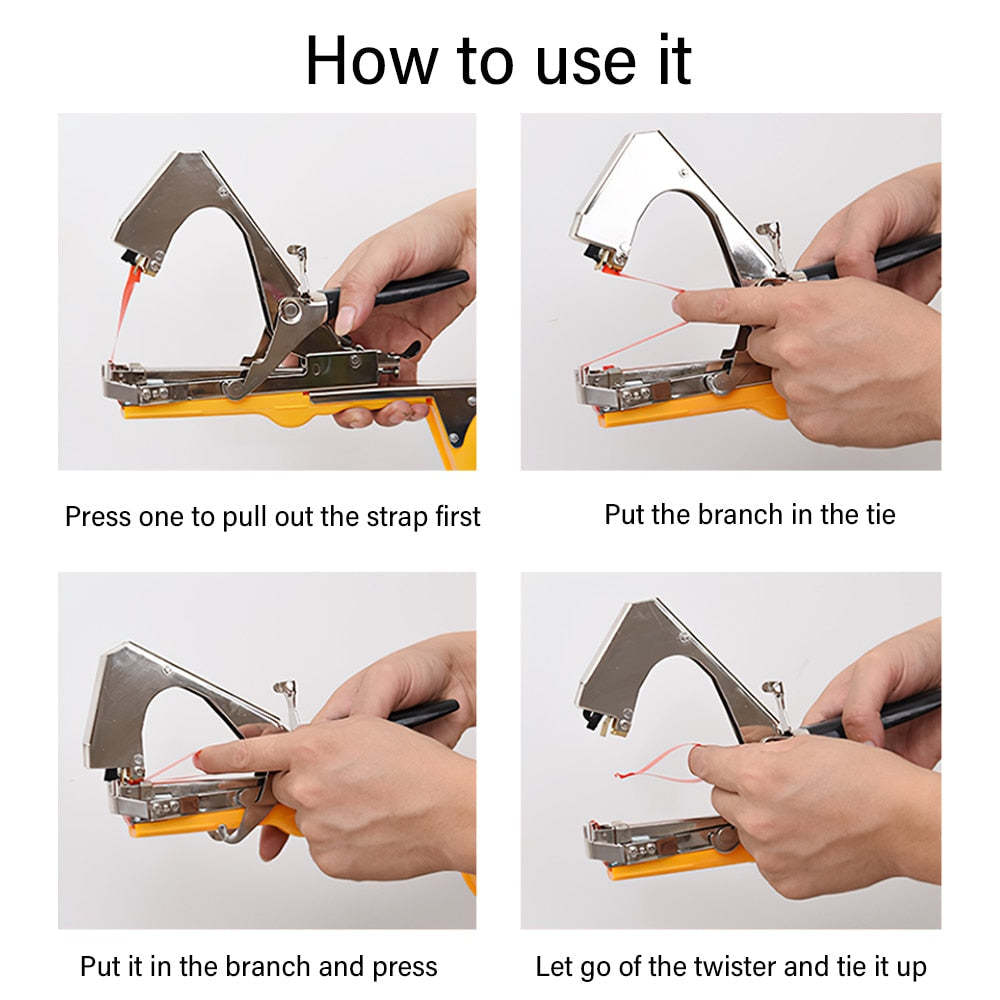 How to use it

Press one to pull out the strap first

Put the branch in the tie

Put it in the branch and press

Let go of the twister and tie it up