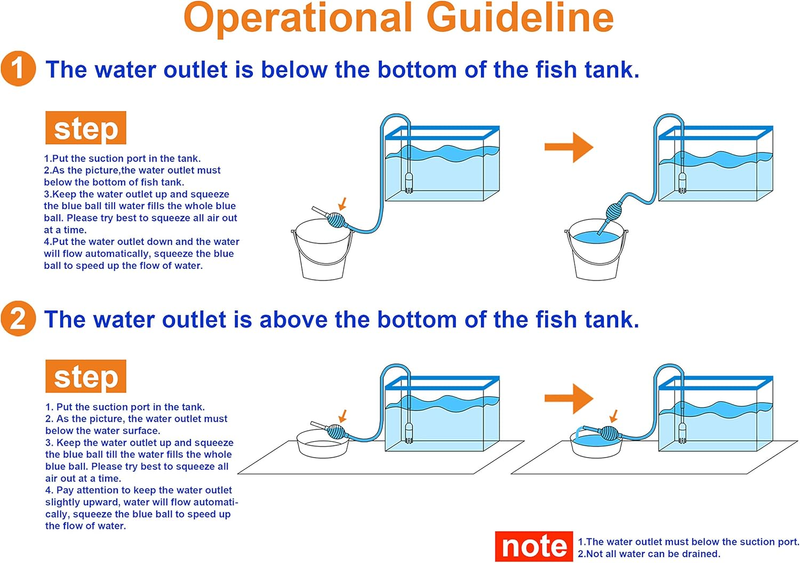 Operational Guideline

1 The water outlet is below the bottom of the fish tank.

step

1.Put the suction port in the tank.
2.As the picture,the water outlet must below the bottom of fish tank.
3.Keep the water outlet up and squeeze the blue ball till water fills the whole blue ball. Please try best to squeeze all air out at a time.
4.Put the water outlet down and the water will flow automatically, squeeze the blue ball to speed up the flow of water.

2 The water outlet is above the bottom of the fish tank.

step

1. Put the suction port in the tank.
2. As the picture, the water outlet must below the water surface.
3. Keep the water outlet up and squeeze the blue ball till the water fills the whole blue ball. Please try best to squeeze all air out at a time.
4. Pay attention to keep the water outlet slightly upward, water will flow automatically, squeeze the blue ball to speed up the flow of water.

note 1.The water outlet must below the suction port.
2.Not all water can be drained.