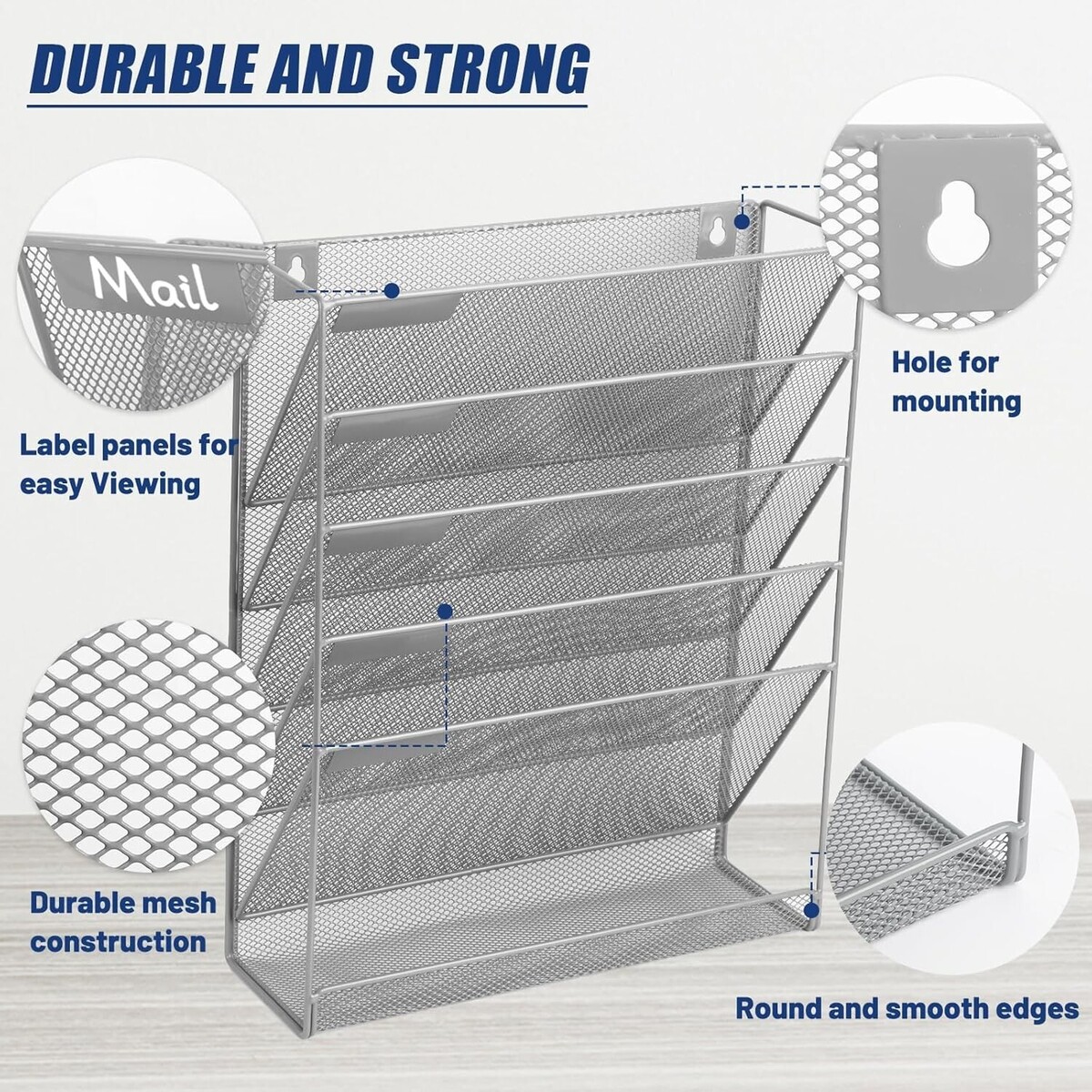 DURABLE AND STRONG

Mail

Label panels for easy Viewing

Hole for mounting

Durable mesh construction

Round and smooth edges