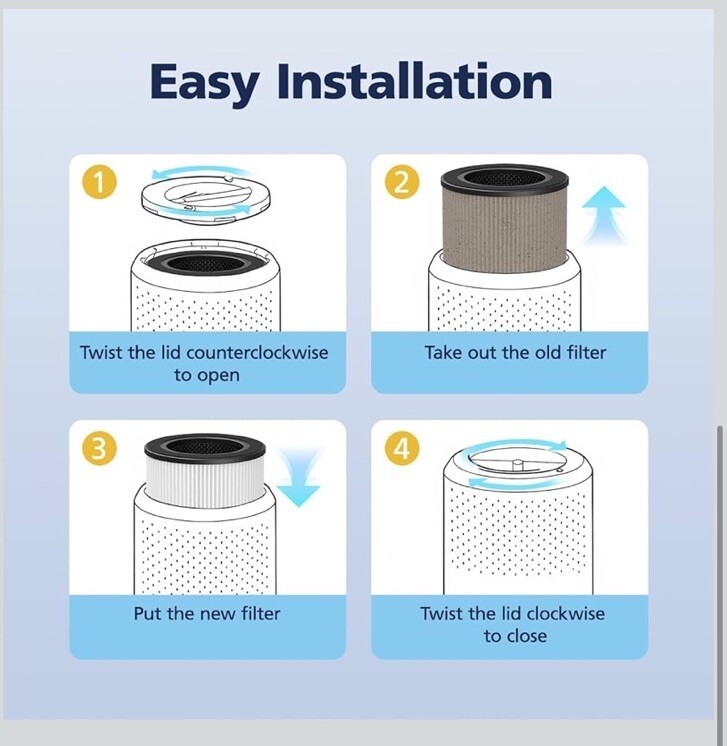 Easy Installation

1

Twist the lid counterclockwise to open

2

Take out the old filter

3

Put the new filter

4

Twist the lid clockwise to close