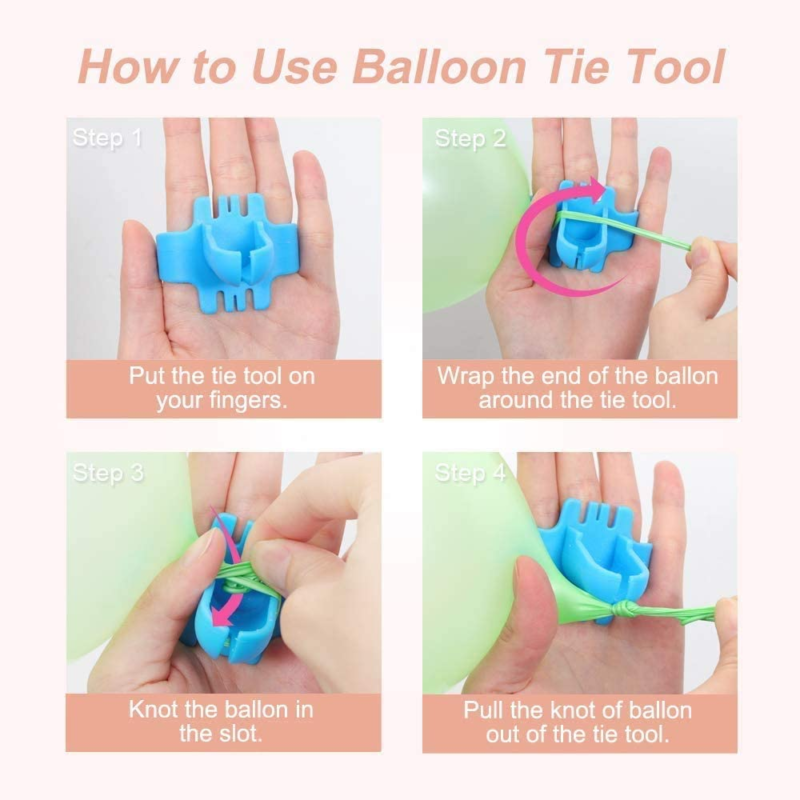 How to Use Balloon Tie Tool

Step 1

Put the tie tool on your fingers.

Step 2

Wrap the end of the ballon around the tie tool.

Step 3

Knot the ballon in the slot.

Step 4

Pull the knot of ballon out of the tie tool.