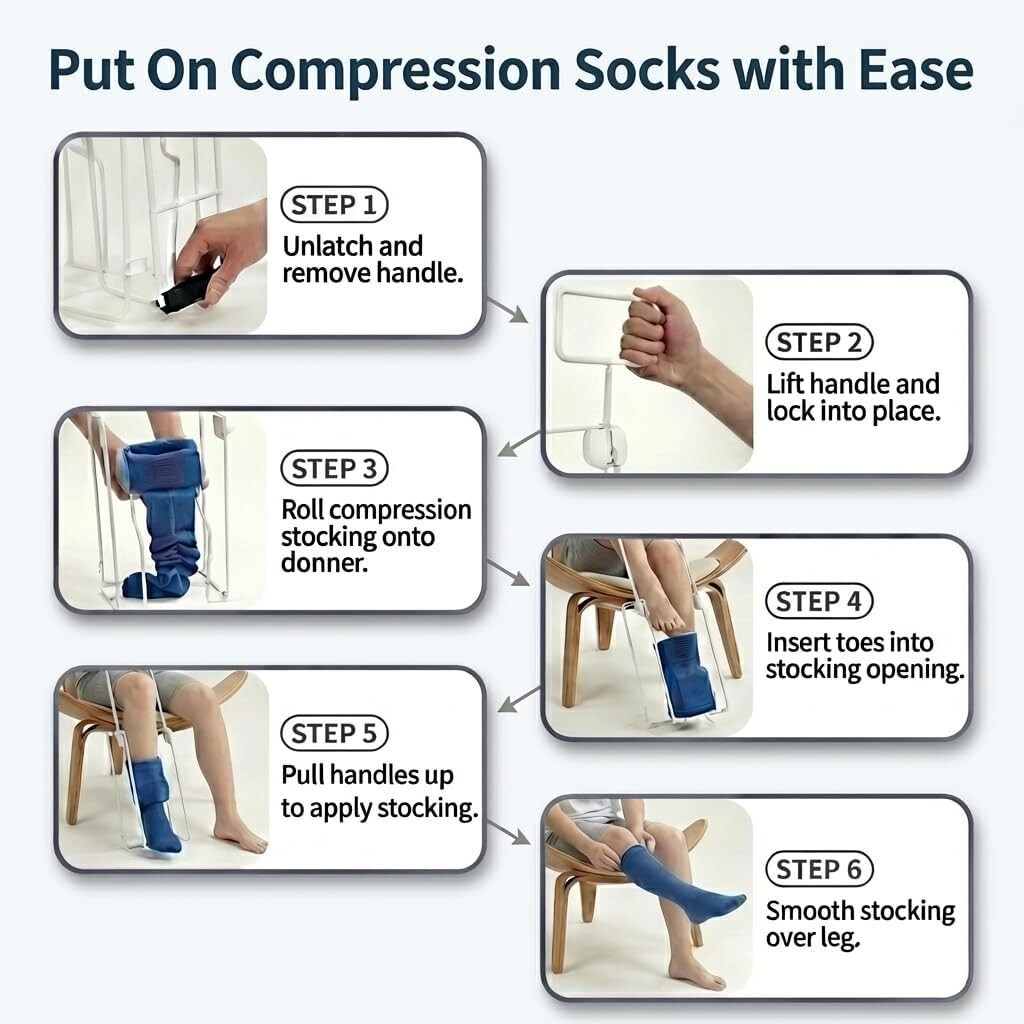 Put On Compression Socks with Ease

STEP 1
Unlatch and remove handle.

STEP 2
Lift handle and lock into place.

STEP 3
Roll compression stocking onto donner.

STEP 4
Insert toes into stocking opening.

STEP 5
Pull handles up to apply stocking.

STEP 6
Smooth stocking over leg.