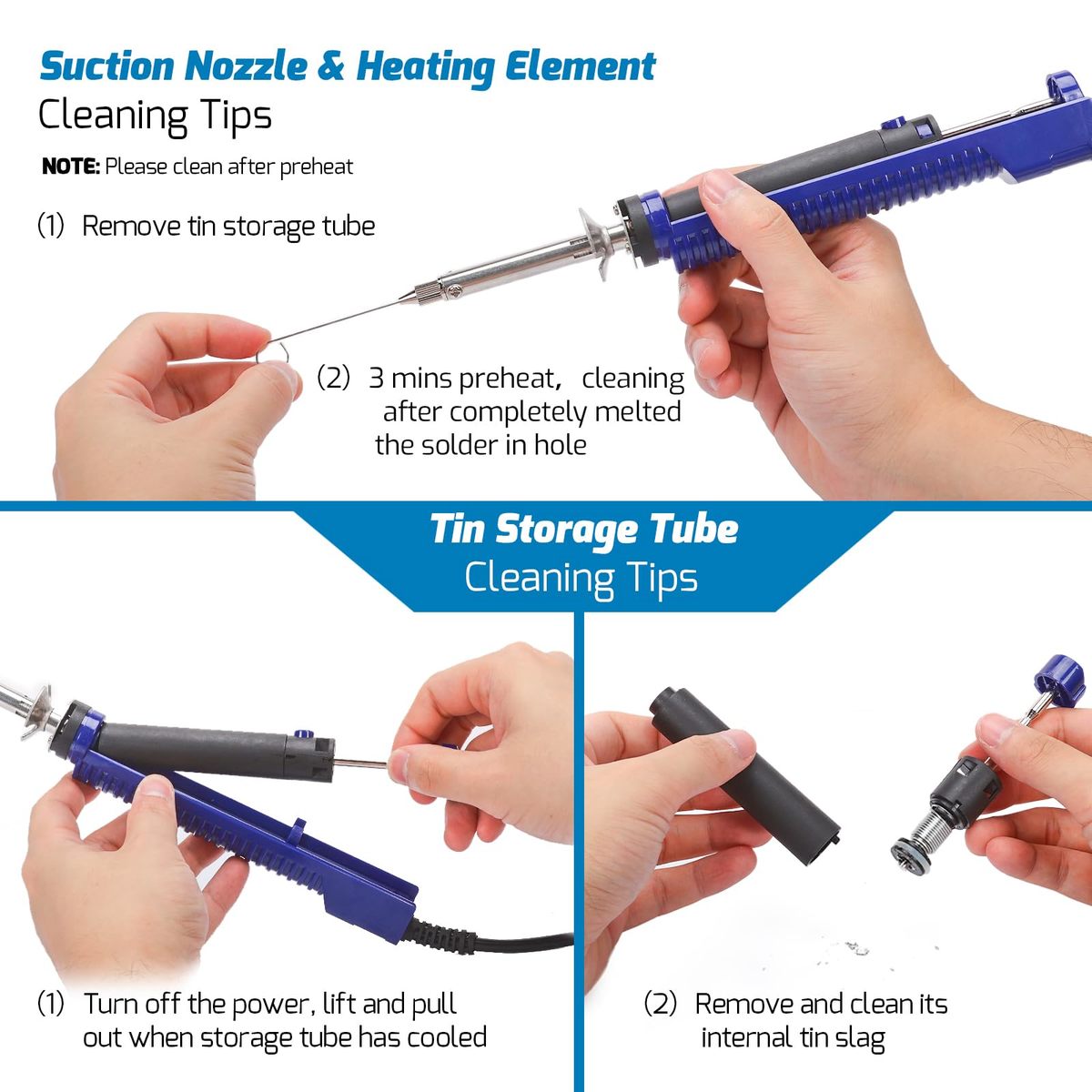 Suction Nozzle & Heating Element
Cleaning Tips

NOTE: Please clean after preheat

(1) Remove tin storage tube

(2) 3 mins preheat, cleaning after completely melted the solder in hole

Tin Storage Tube
Cleaning Tips

(1) Turn off the power, lift and pull out when storage tube has cooled

(2) Remove and clean its internal tin slag