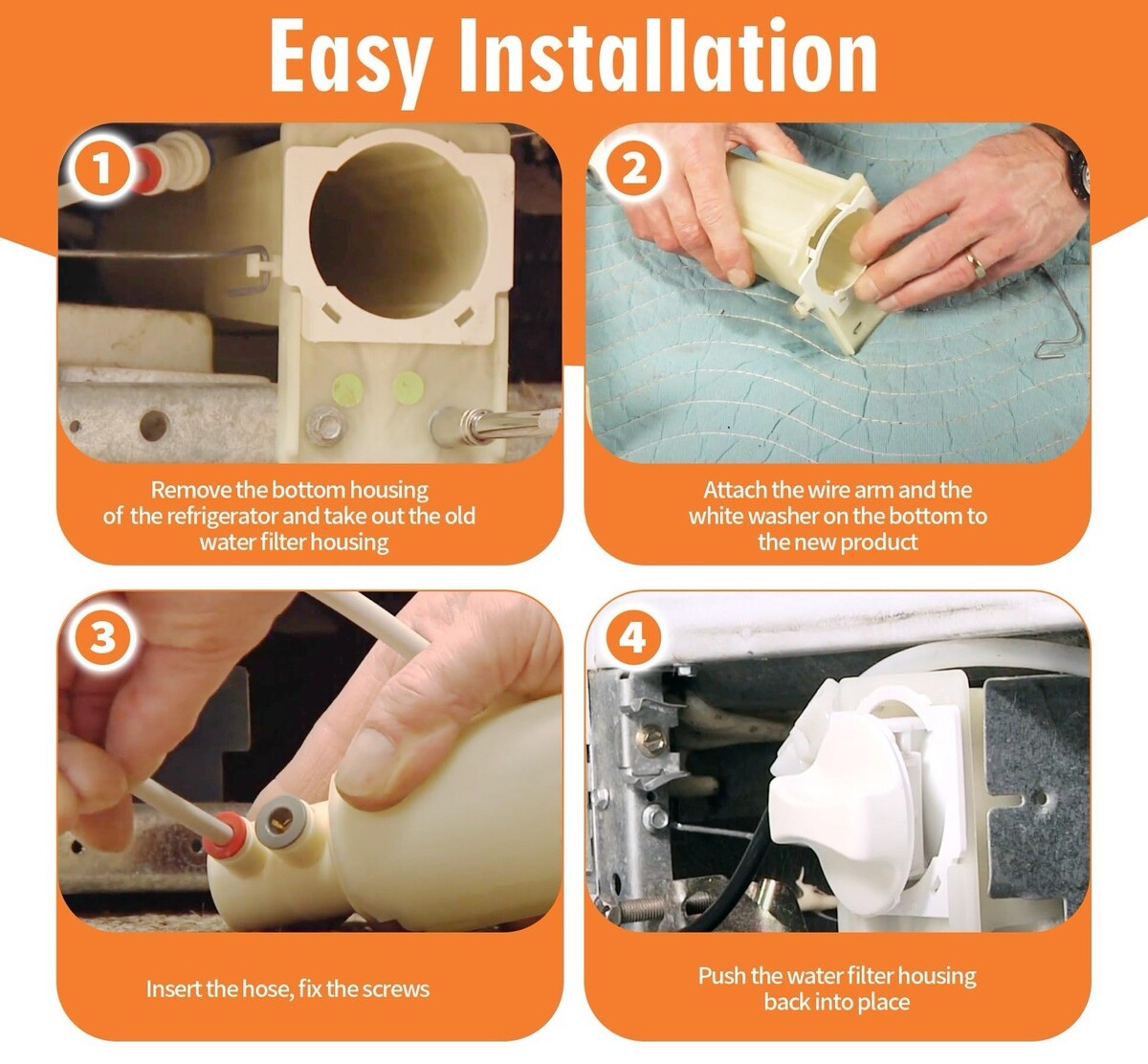 Easy Installation

1

Remove the bottom housing of the refrigerator and take out the old water filter housing

2

Attach the wire arm and the white washer on the bottom to the new product

3

Insert the hose, fix the screws

4

Push the water filter housing back into place