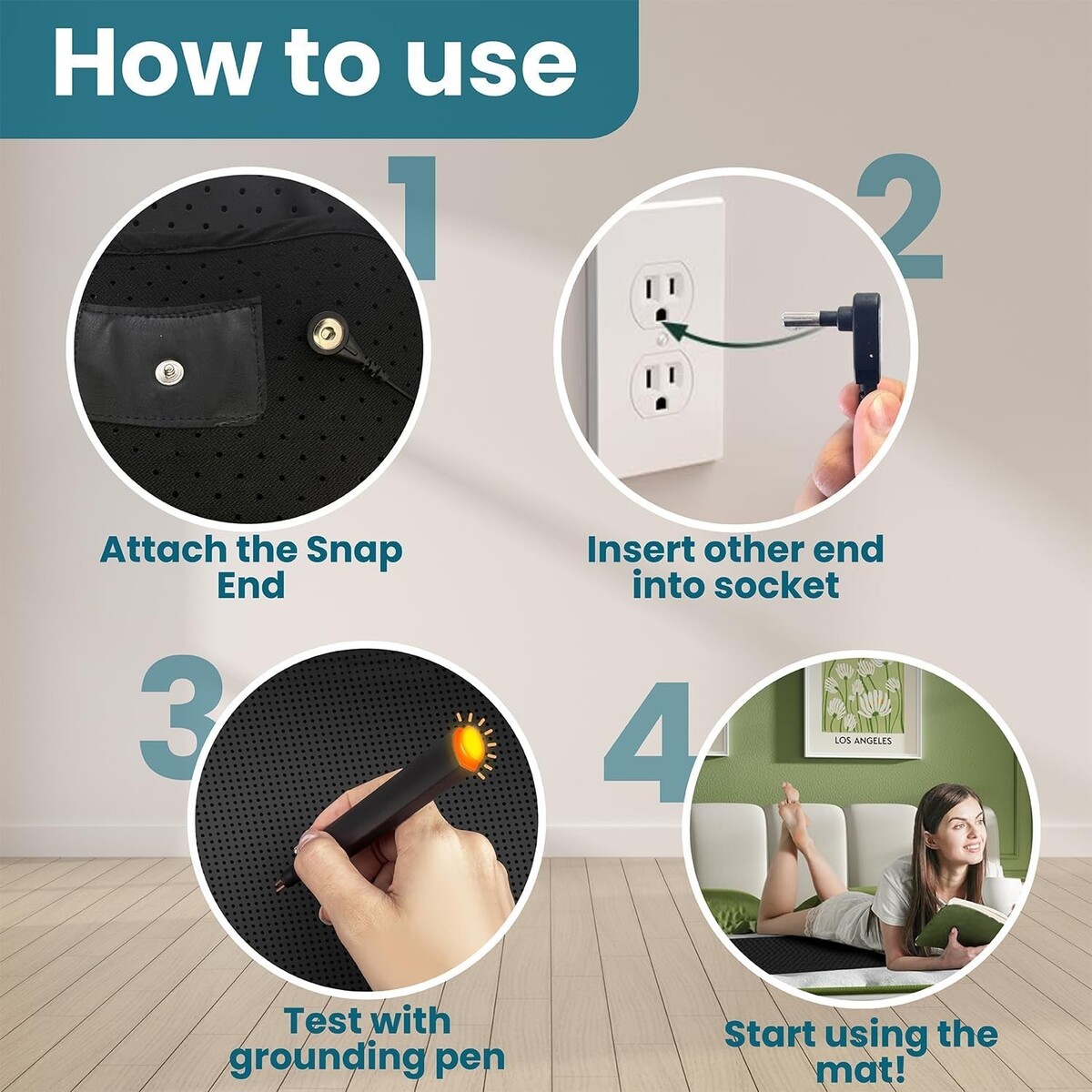 How to use

1

Attach the Snap End

2

Insert other end into socket

3

Test with grounding pen

4

LOS ANGELES

Start using the mat!