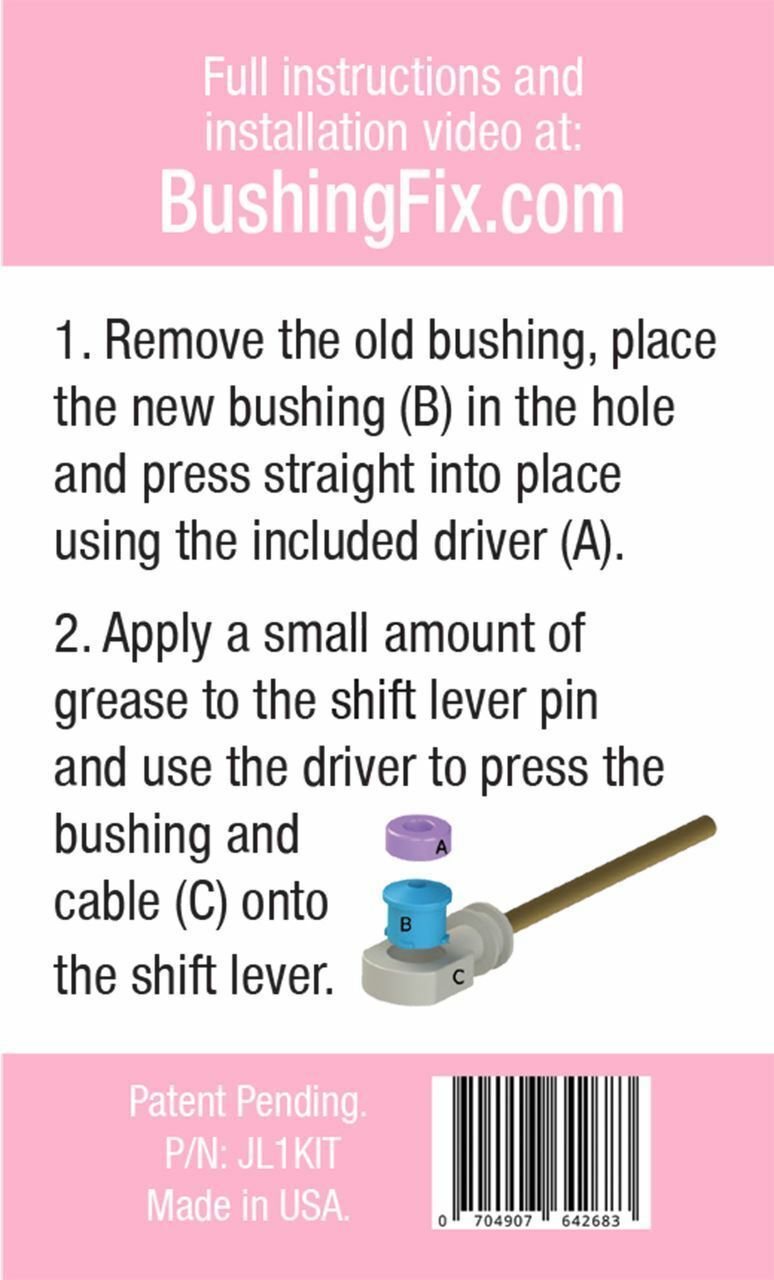 Full instructions and installation video at:
BushingFix.com

1. Remove the old bushing, place the new bushing (B) in the hole and press straight into place using the included driver (A).

2. Apply a small amount of grease to the shift lever pin and use the driver to press the bushing and cable (C) onto the shift lever.

A
B
C

Patent Pending.
P/N: JL1KIT
Made in USA.

0 704907 642683