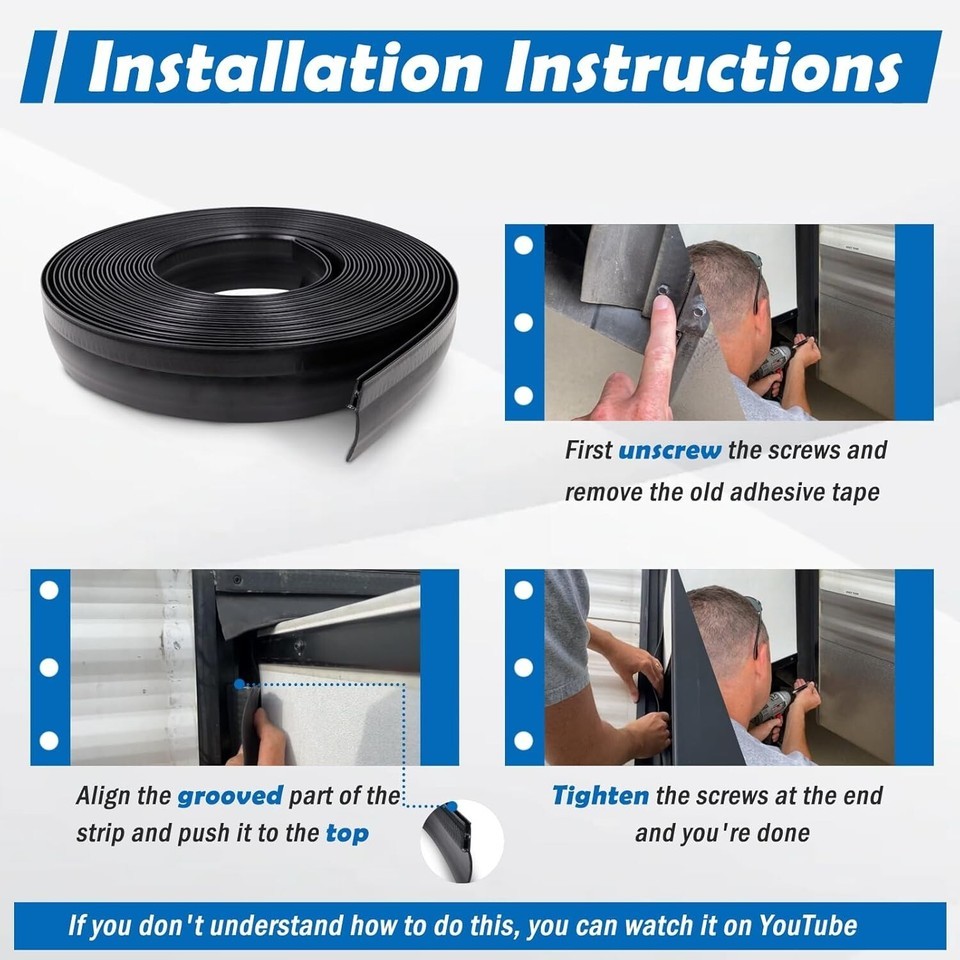 Installation Instructions

First unscrew the screws and remove the old adhesive tape

Align the grooved part of the strip and push it to the top

Tighten the screws at the end and you're done

If you don't understand how to do this, you can watch it on YouTube