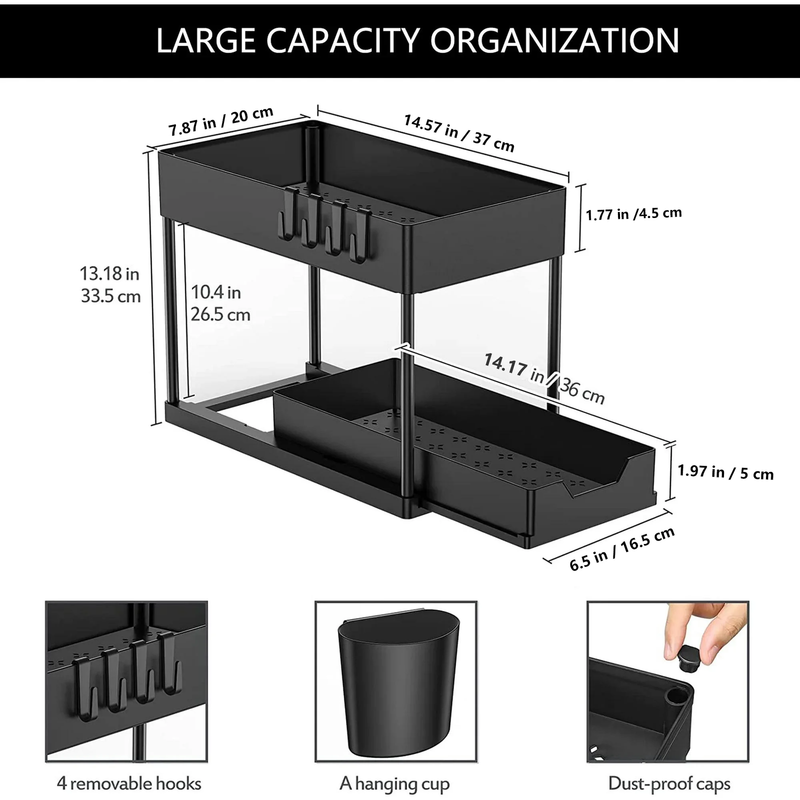 LARGE CAPACITY ORGANIZATION

7.87 in / 20 cm

14.57 in / 37 cm

1.77 in /4.5 cm

13.18 in
33.5 cm

10.4 in
26.5 cm

14.17 in / 36 cm

1.97 in / 5 cm

6.5 in / 16.5 cm

4 removable hooks

A hanging cup

Dust-proof caps