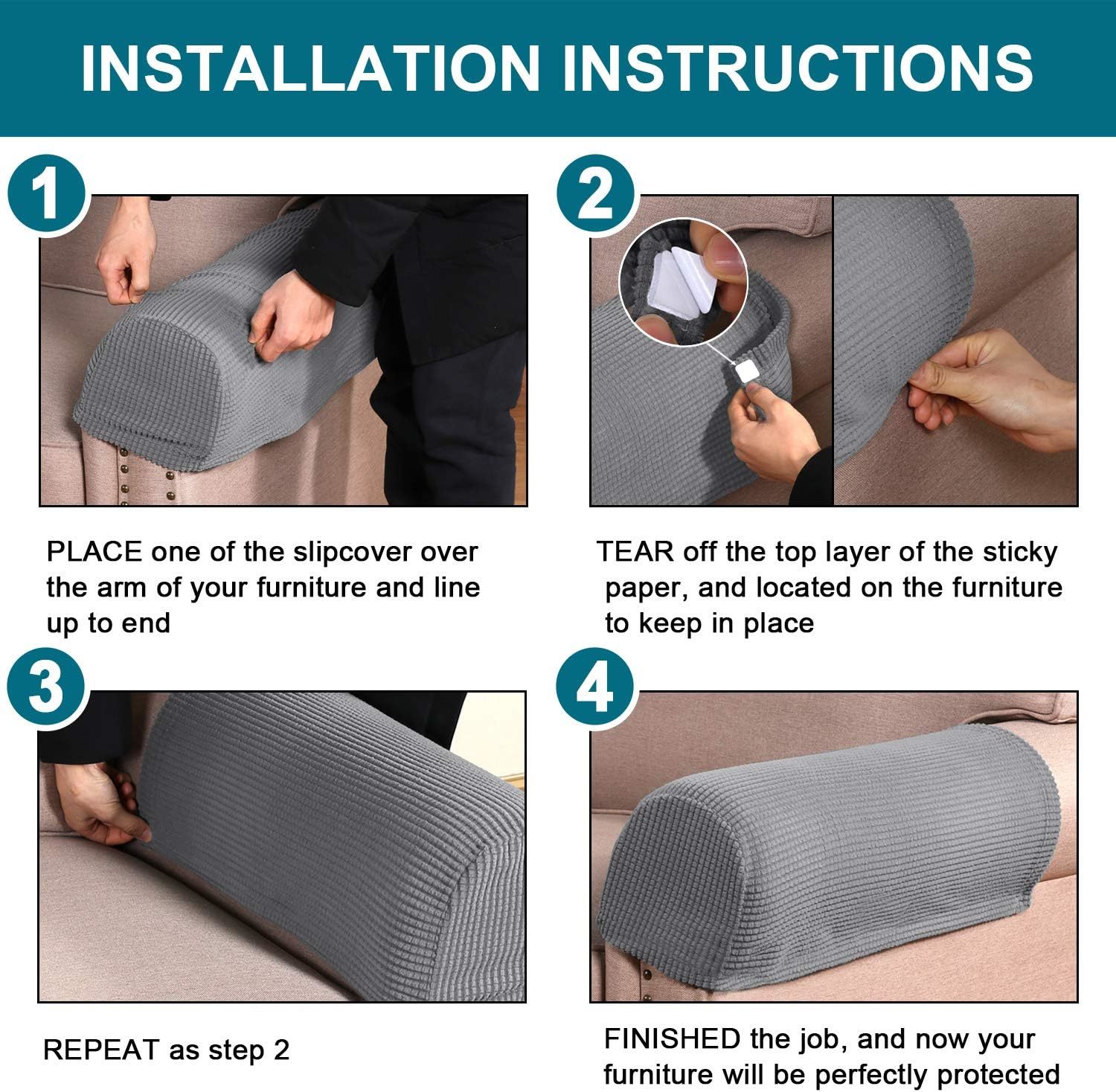 INSTALLATION INSTRUCTIONS

1

PLACE one of the slipcover over the arm of your furniture and line up to end

2

TEAR off the top layer of the sticky paper, and located on the furniture to keep in place

3

REPEAT as step 2

4

FINISHED the job, and now your furniture will be perfectly protected