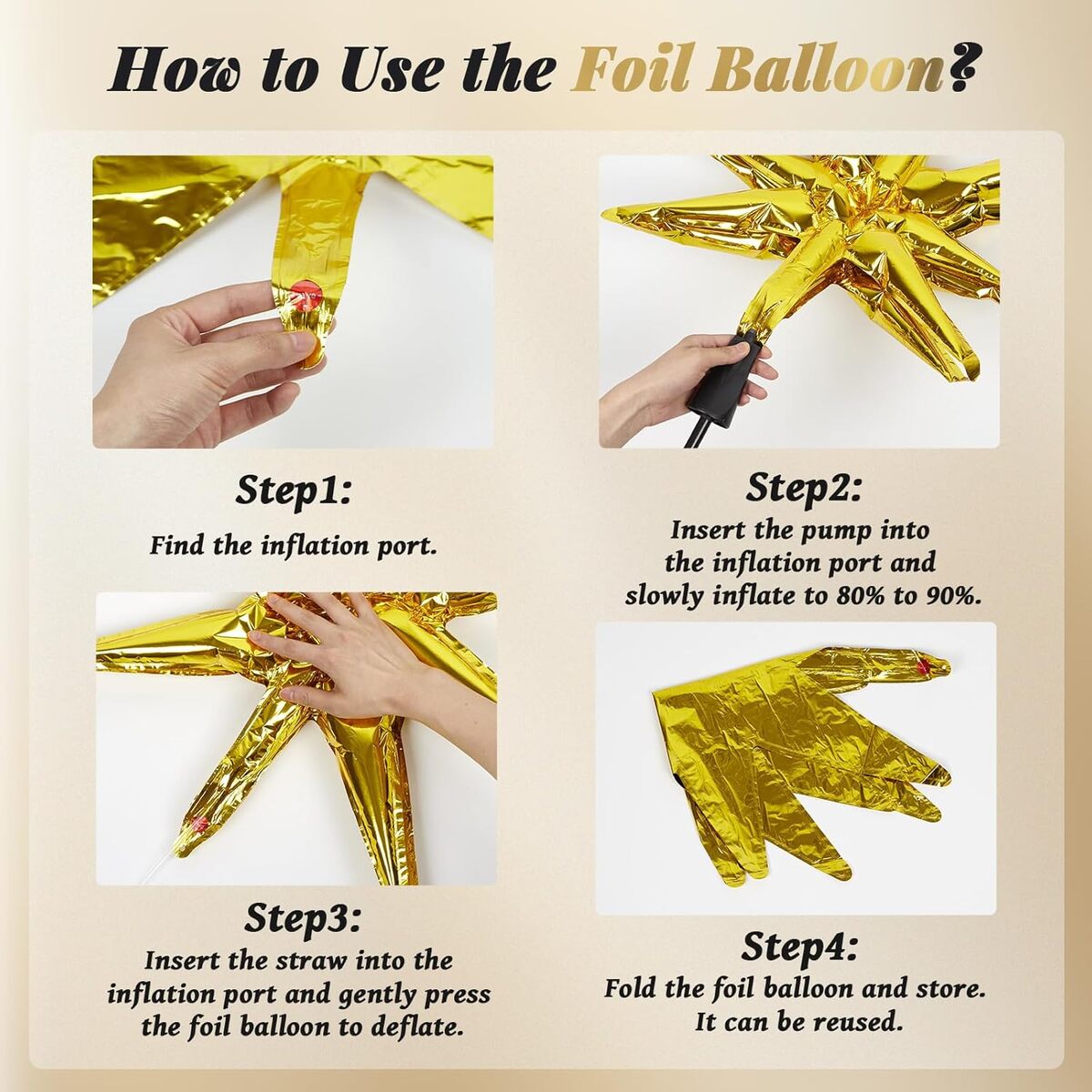 How to Use the Foil Balloon?

Step1:
Find the inflation port.

Step2:
Insert the pump into the inflation port and slowly inflate to 80% to 90%.

Step3:
Insert the straw into the inflation port and gently press the foil balloon to deflate.

Step4:
Fold the foil balloon and store. It can be reused.