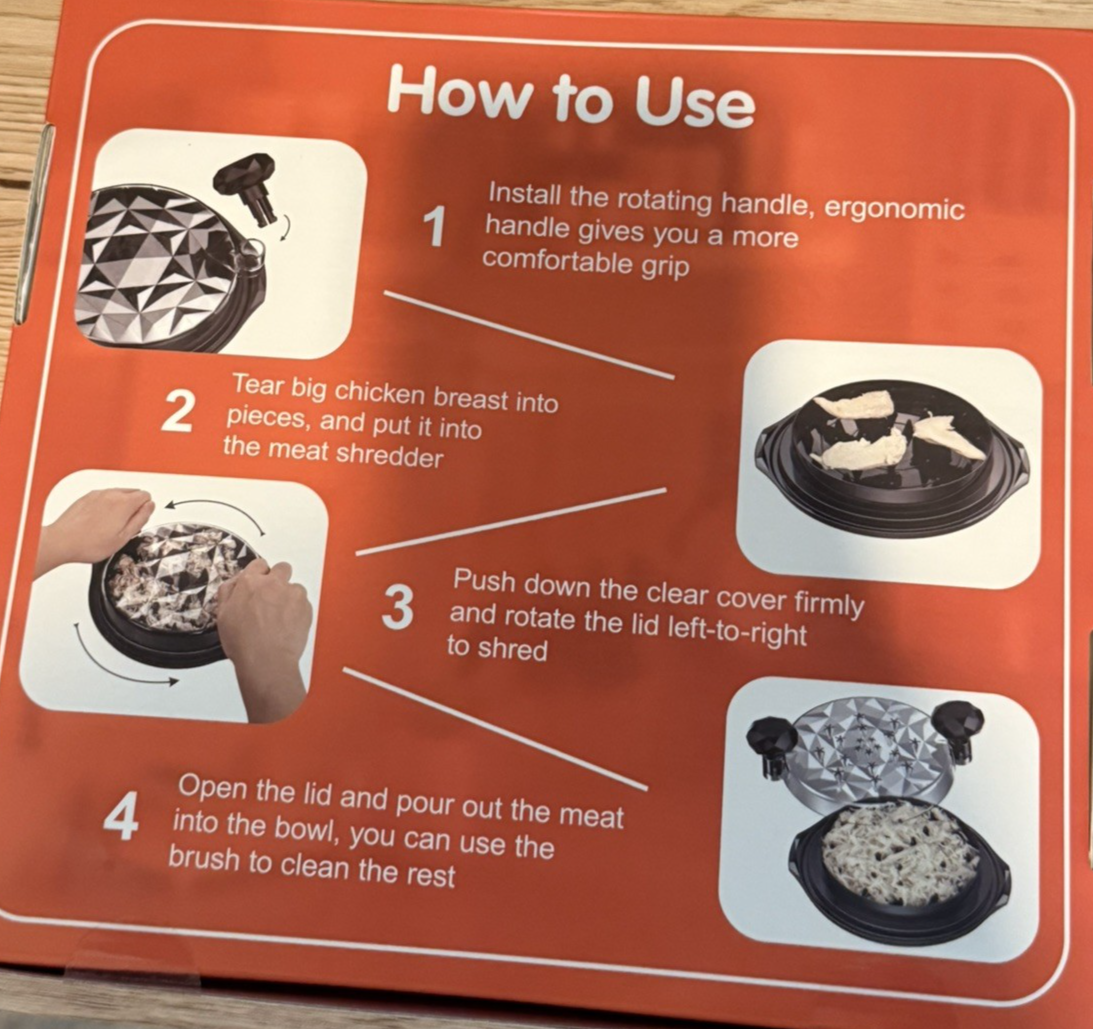 How to Use

1 Install the rotating handle, ergonomic handle gives you a more comfortable grip

2 Tear big chicken breast into pieces, and put it into the meat shredder

3 Push down the clear cover firmly and rotate the lid left-to-right to shred

4 Open the lid and pour out the meat into the bowl, you can use the brush to clean the rest