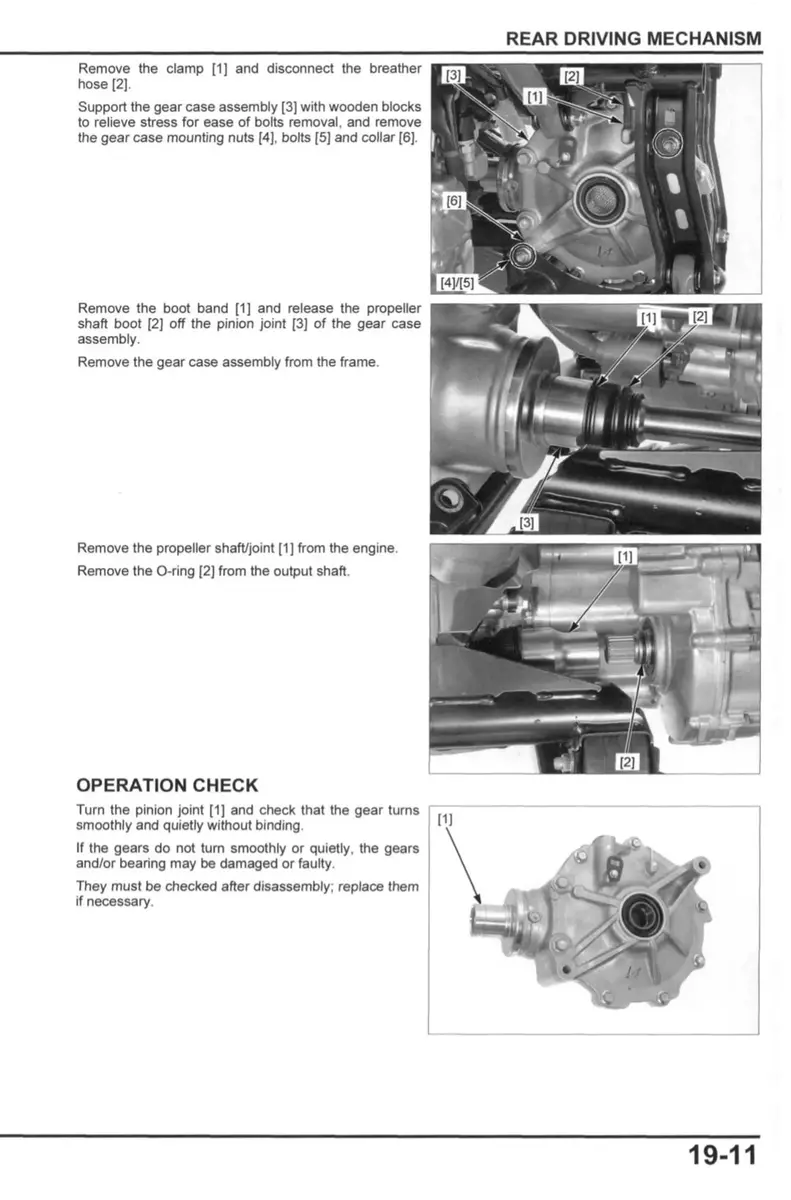 REAR DRIVING MECHANISM

Remove the clamp [1] and disconnect the breather hose [2].

Support the gear case assembly [3] with wooden blocks to relieve stress for ease of bolts removal, and remove the gear case mounting nuts [4], bolts [5] and collar [6].

[3]
[2]
[1]
[6]
[4]/[5]

Remove the boot band [1] and release the propeller shaft boot [2] off the pinion joint [3] of the gear case assembly.

Remove the gear case assembly from the frame.

[1]
[2]
[3]

Remove the propeller shaft/joint [1] from the engine.

Remove the O-ring [2] from the output shaft.

[1]
[2]

OPERATION CHECK

Turn the pinion joint [1] and check that the gear turns smoothly and quietly without binding.

If the gears do not turn smoothly or quietly, the gears and/or bearing may be damaged or faulty.

They must be checked after disassembly; replace them if necessary.

[1]

19-11