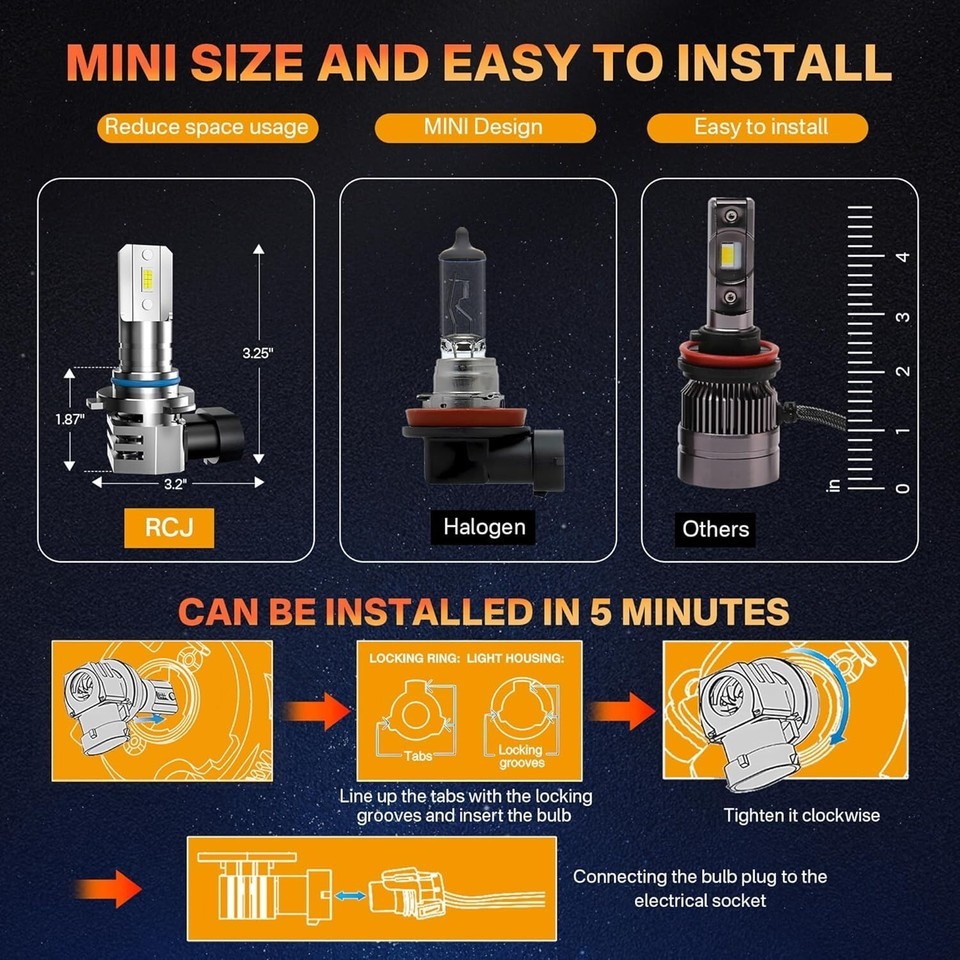 MINI SIZE AND EASY TO INSTALL

Reduce space usage

MINI Design

Easy to install

3.25"

1.87"

3.2"

RCJ

Halogen

4
3
2
1
0
in

Others

CAN BE INSTALLED IN 5 MINUTES

LOCKING RING: LIGHT HOUSING:

Tabs

Locking grooves

Line up the tabs with the locking grooves and insert the bulb

Tighten it clockwise

Connecting the bulb plug to the electrical socket