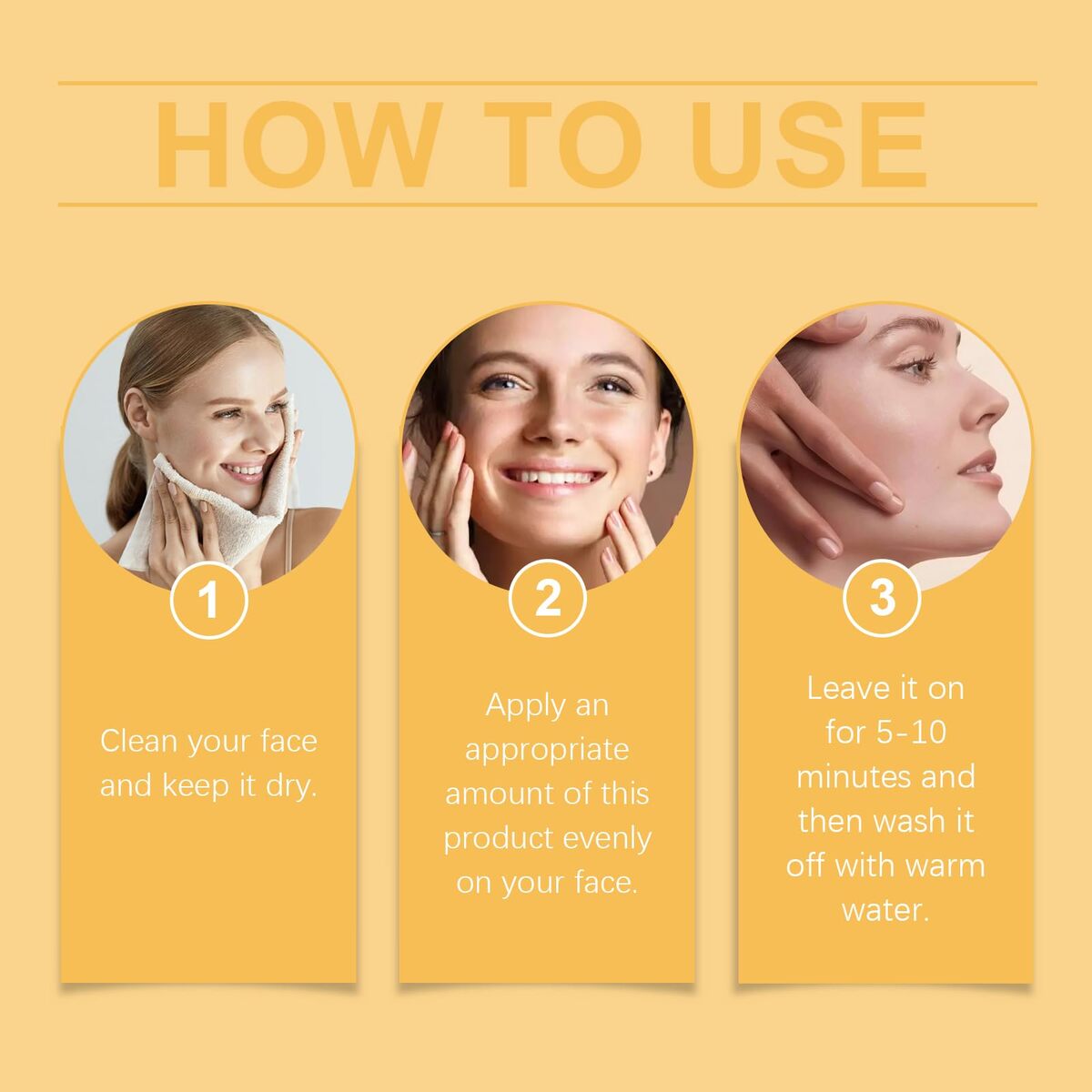 HOW TO USE

1

Clean your face and keep it dry.

2

Apply an appropriate amount of this product evenly on your face.

3

Leave it on for 5-10 minutes and then wash it off with warm water.