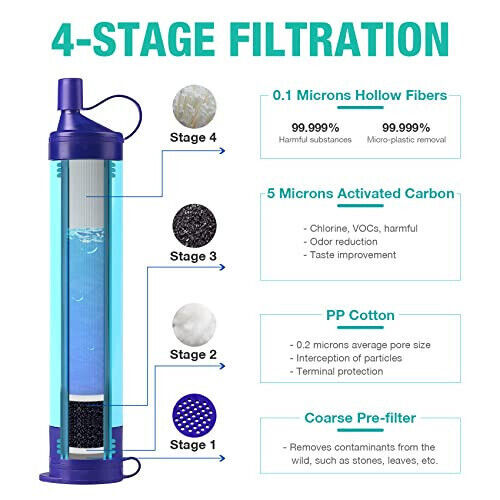 4-STAGE FILTRATION

Stage 4

0.1 Microns Hollow Fibers

99.999%
Harmful substances

99.999%
Micro-plastic removal

Stage 3

5 Microns Activated Carbon

- Chlorine, VOCs, harmful
- Odor reduction
- Taste improvement

Stage 2

PP Cotton

- 0.2 microns average pore size
- Interception of particles
- Terminal protection

Stage 1

Coarse Pre-filter

- Removes contaminants from the wild, such as stones, leaves, etc.