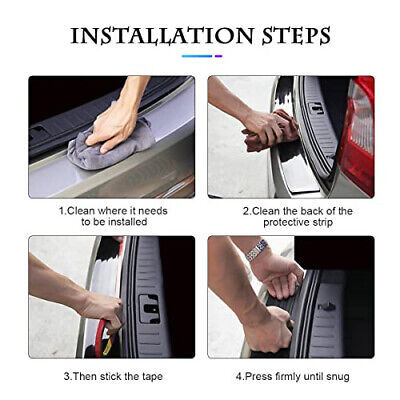 INSTALLATION STEPS

1.Clean where it needs to be installed

2.Clean the back of the protective strip

3.Then stick the tape

4.Press firmly until snug