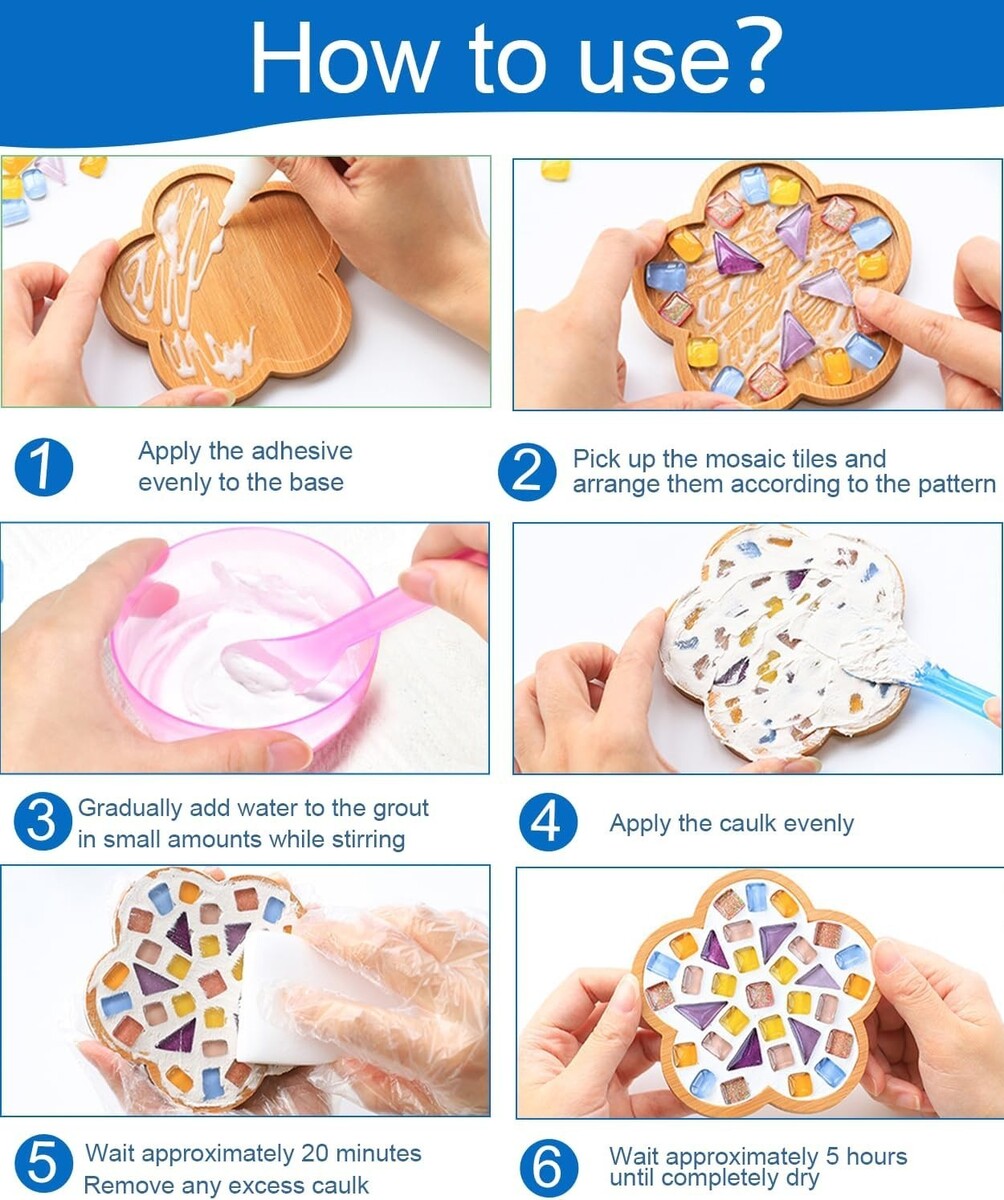 How to use?

1 Apply the adhesive evenly to the base

2 Pick up the mosaic tiles and arrange them according to the pattern

3 Gradually add water to the grout in small amounts while stirring

4 Apply the caulk evenly

5 Wait approximately 20 minutes Remove any excess caulk

6 Wait approximately 5 hours until completely dry