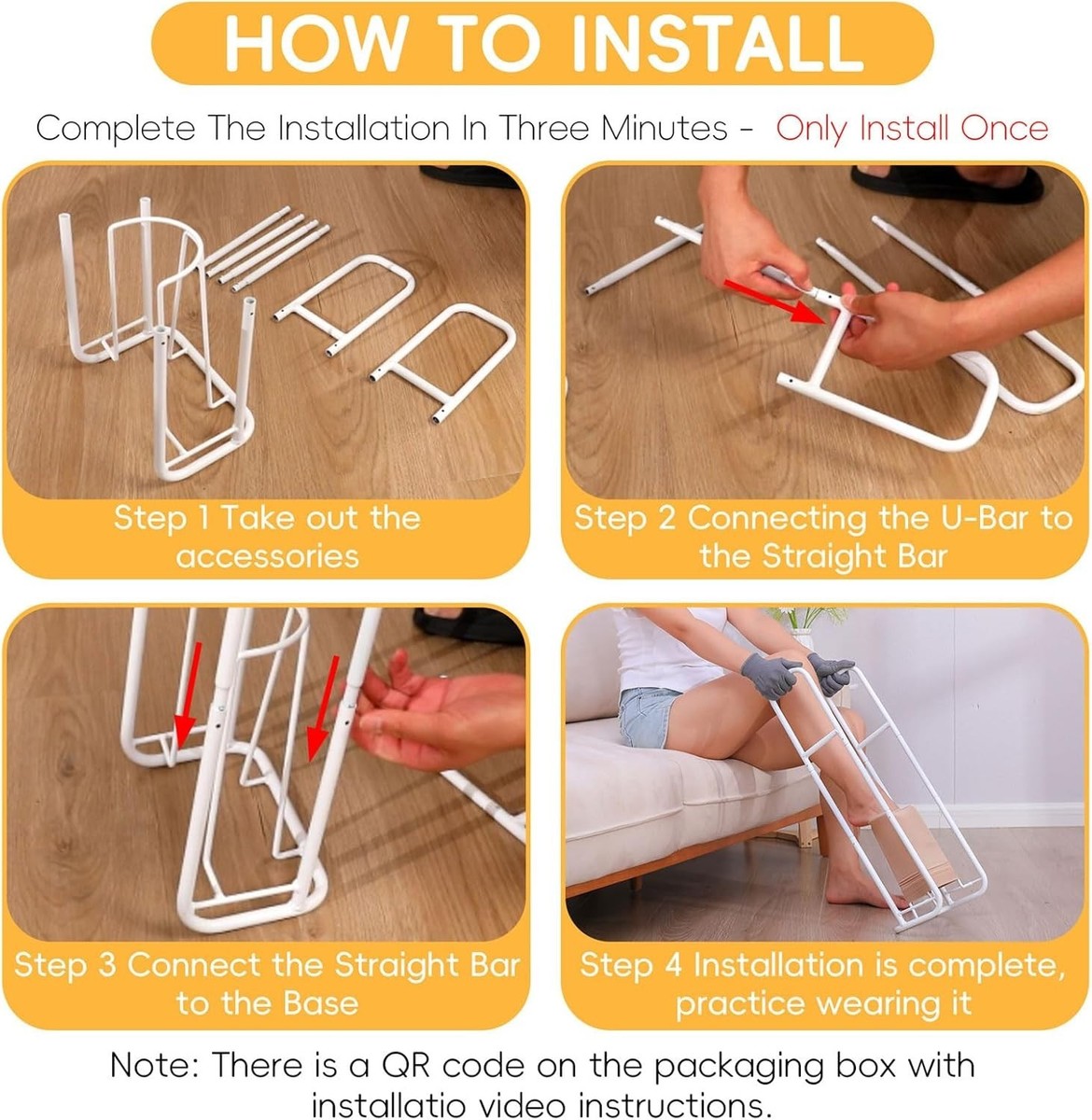 HOW TO INSTALL

Complete The Installation In Three Minutes - Only Install Once

Step 1 Take out the accessories

Step 2 Connecting the U-Bar to the Straight Bar

Step 3 Connect the Straight Bar to the Base

Step 4 Installation is complete, practice wearing it

Note: There is a QR code on the packaging box with installatio video instructions.