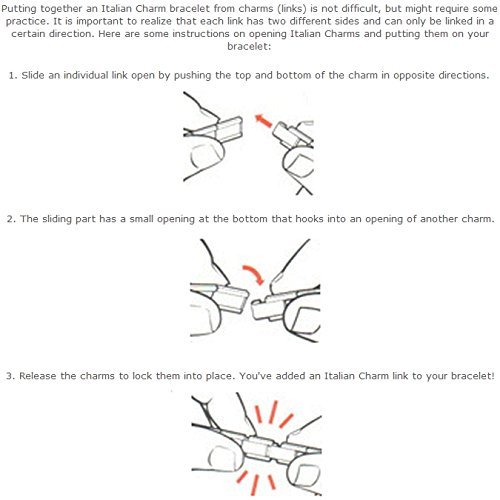 Putting together an Italian Charm bracelet from charms (links) is not difficult, but might require some practice. It is important to realize that each link has two different sides and can only be linked in a certain direction. Here are some instructions on opening Italian Charms and putting them on your bracelet:

1. Slide an individual link open by pushing the top and bottom of the charm in opposite directions.

2. The sliding part has a small opening at the bottom that hooks into an opening of another charm.

3. Release the charms to lock them into place. You've added an Italian Charm link to your bracelet!