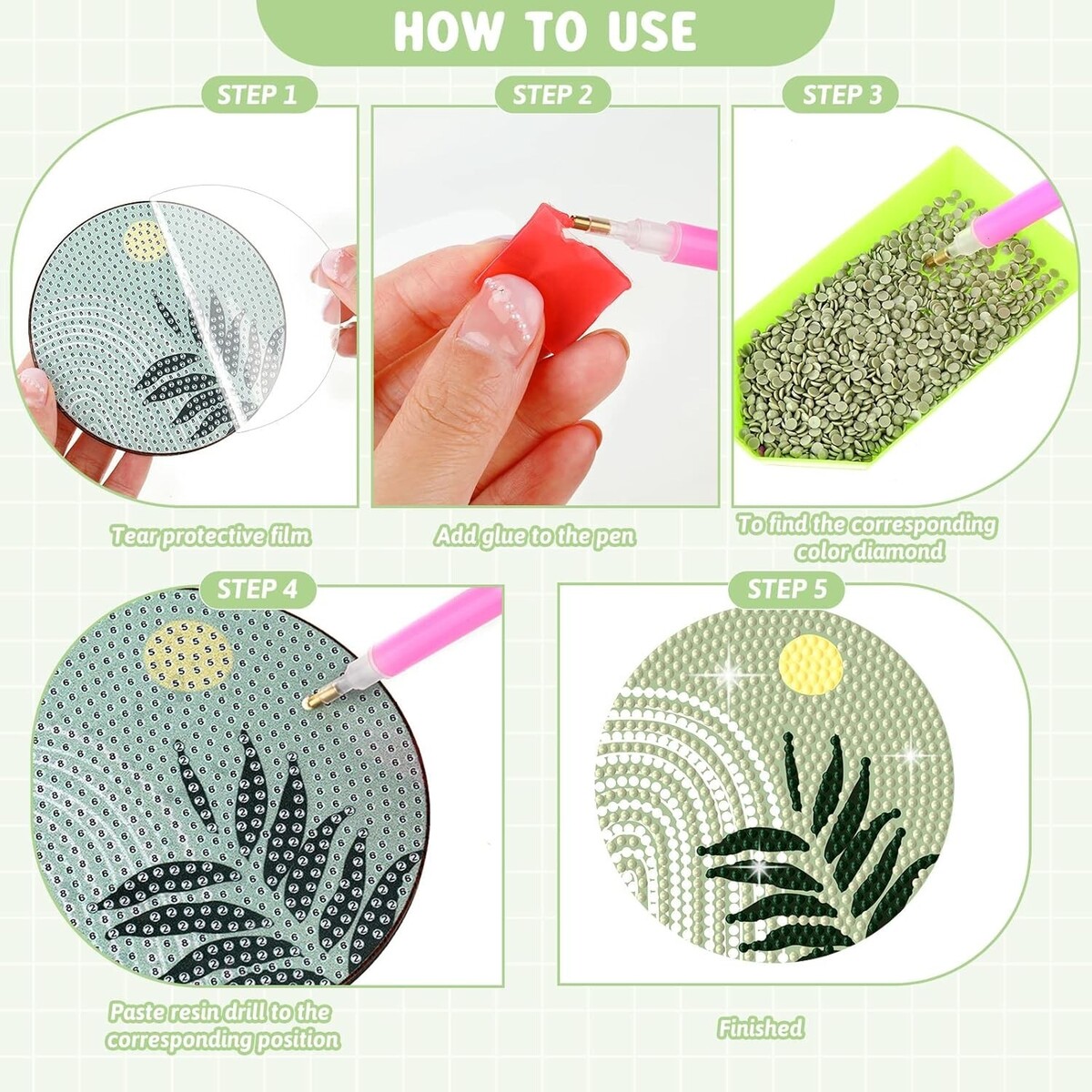 HOW TO USE

STEP 1

Tear protective film

STEP 2

Add glue to the pen

STEP 3

To find the corresponding color diamond

STEP 4

Paste resin drill to the corresponding position

STEP 5

Finished