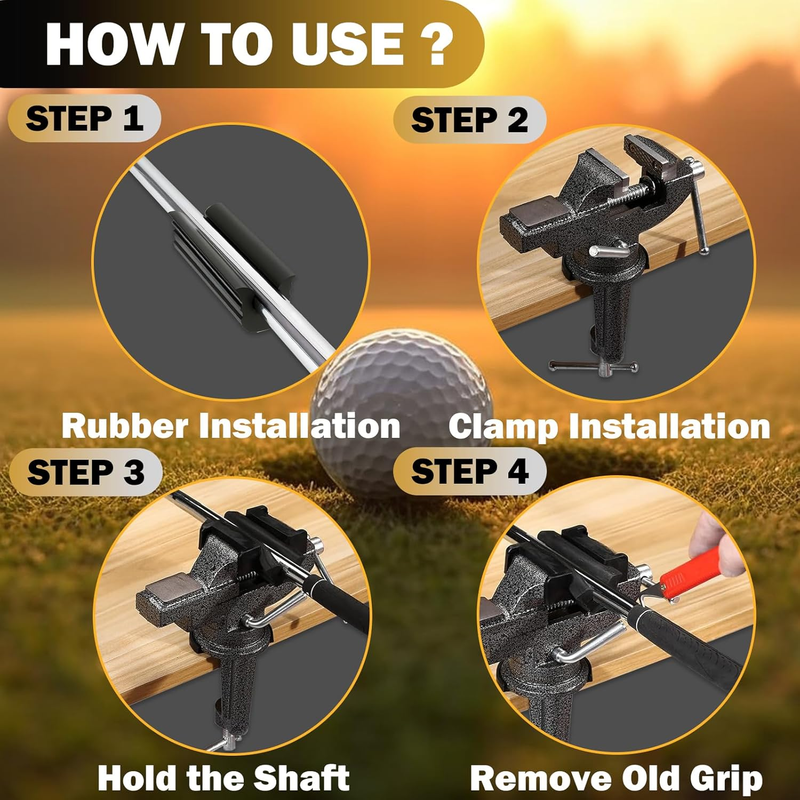 HOW TO USE ?

STEP 1

Rubber Installation

STEP 2

Clamp Installation

STEP 3

Hold the Shaft

STEP 4

Remove Old Grip