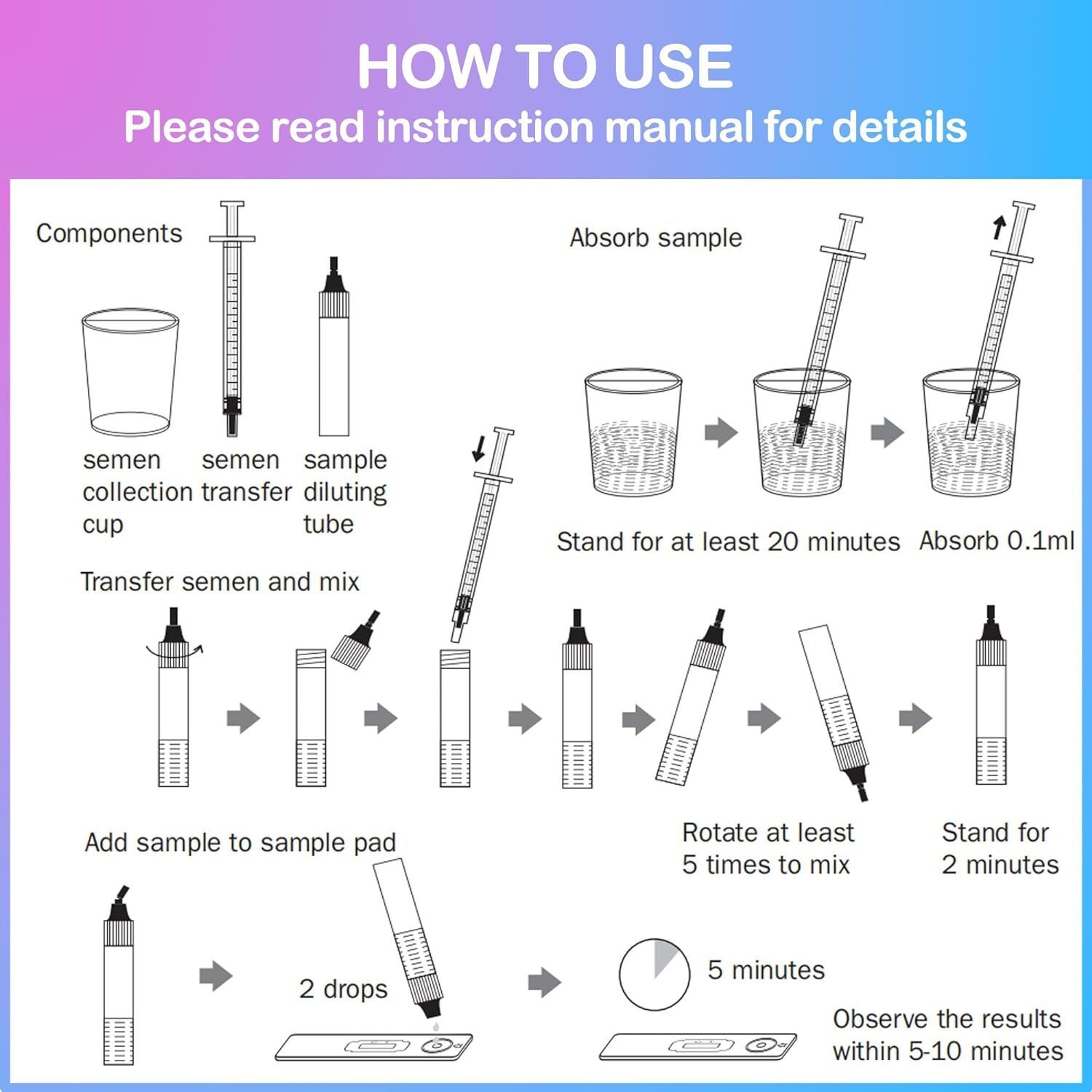 HOW TO USE
Please read instruction manual for details

Components

semen collection cup

semen transfer

sample diluting tube

Absorb sample

Stand for at least 20 minutes

Absorb 0.1ml

Transfer semen and mix

Rotate at least 5 times to mix

Stand for 2 minutes

Add sample to sample pad

2 drops

5 minutes

Observe the results within 5-10 minutes