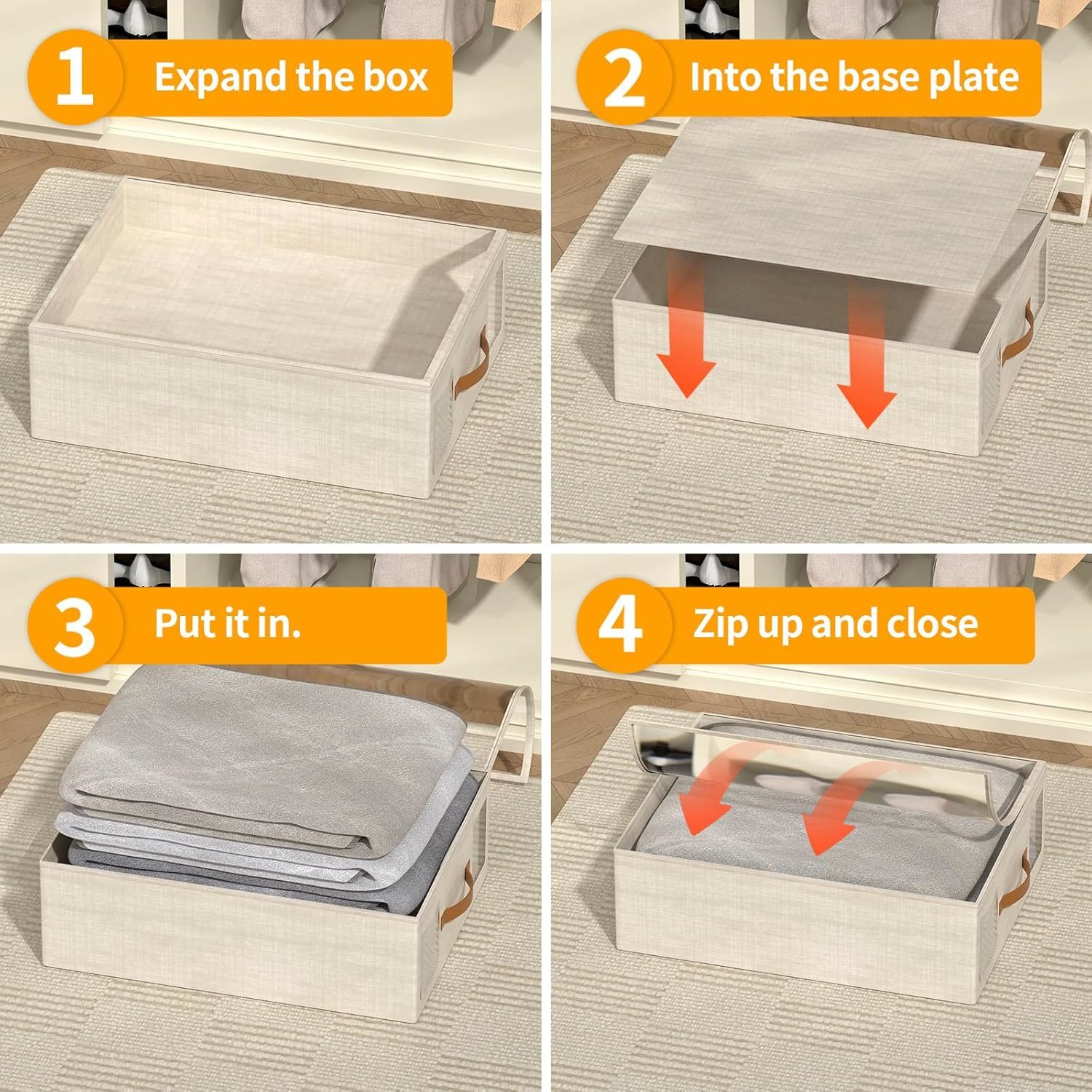 1 Expand the box

2 Into the base plate

3 Put it in.

4 Zip up and close