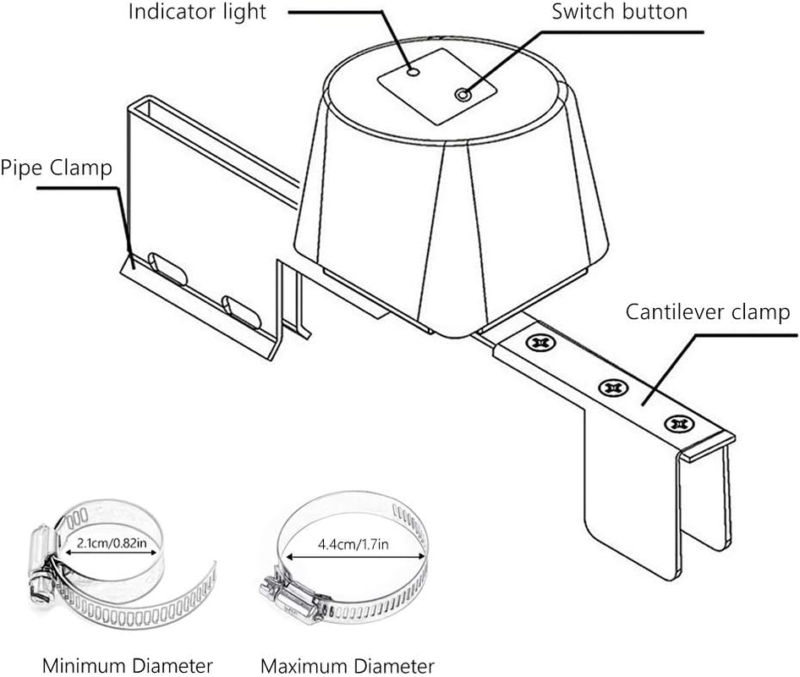 Indicator light

Switch button

Pipe Clamp

Cantilever clamp

2.1cm/0.82in

4.4cm/1.7in

Minimum Diameter

Maximum Diameter