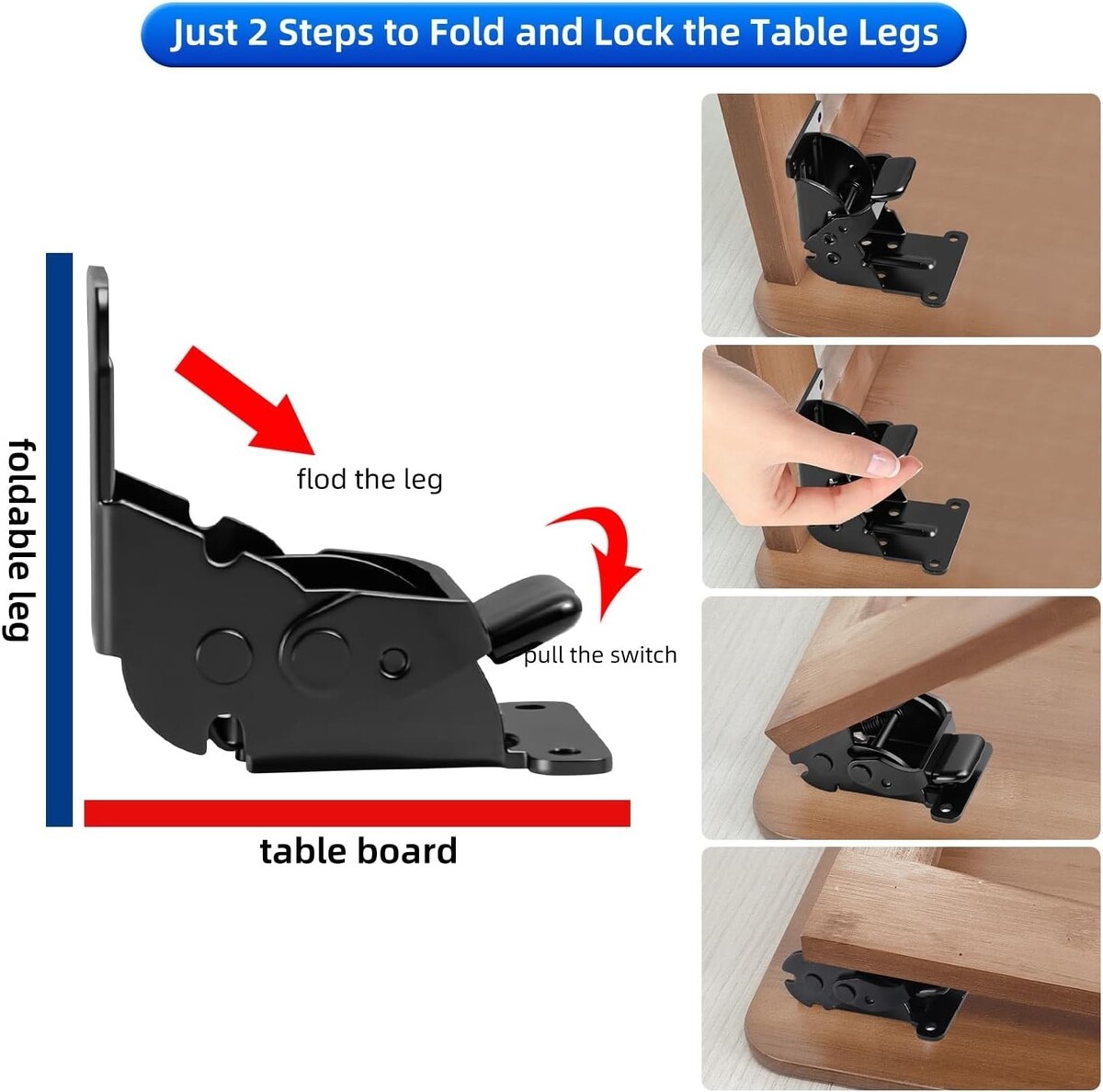 Just 2 Steps to Fold and Lock the Table Legs

foldable leg

flod the leg

pull the switch

table board