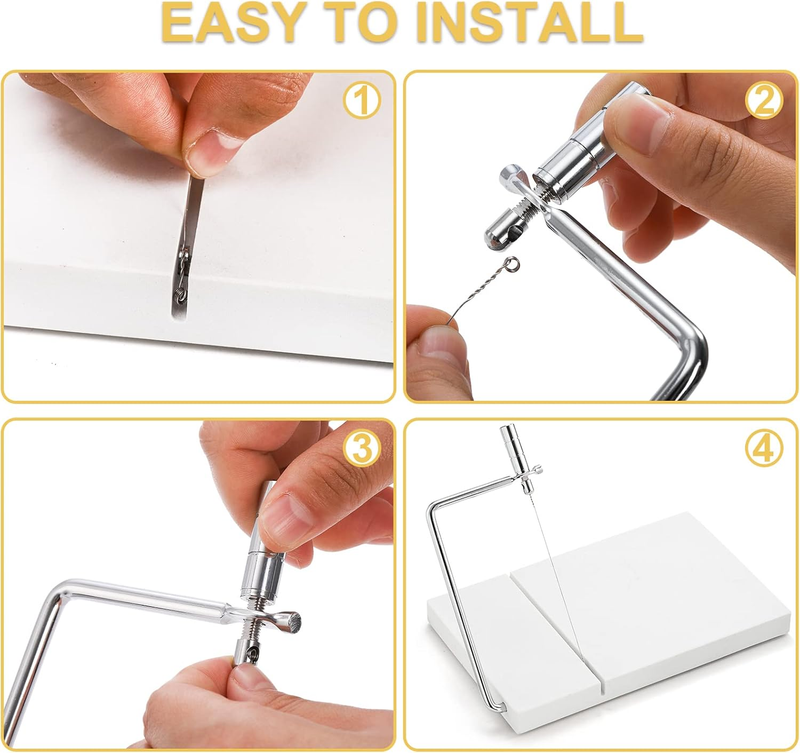 EASY TO INSTALL

①

②

③

④