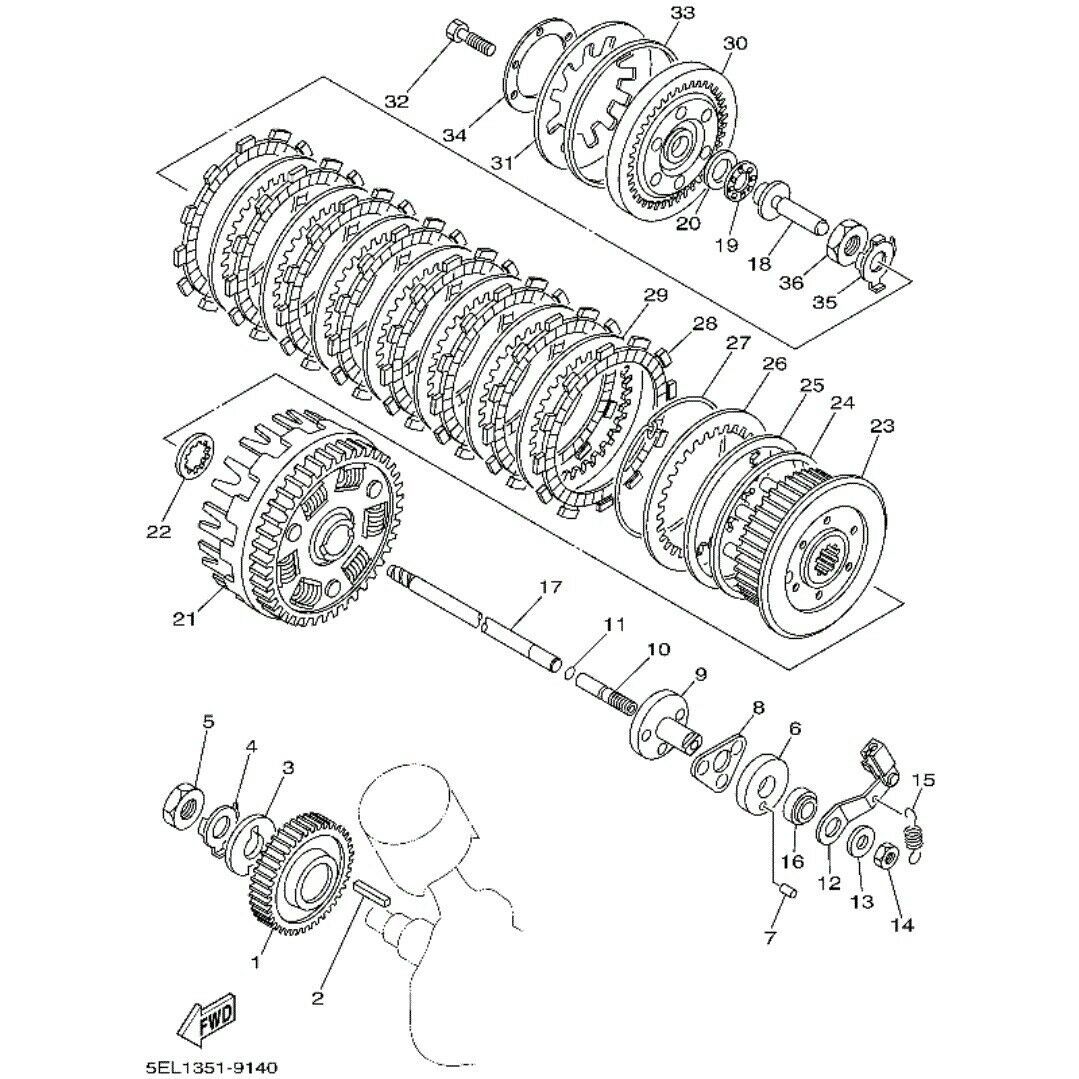 33
30
32
34
31
20
19
18
36
35
29
28
27
26
25
24
23
22
21
17
11
10
9
8
6
5
4
3
15
16
12
13
14
7
1
2
FWD
5EL1351-9140