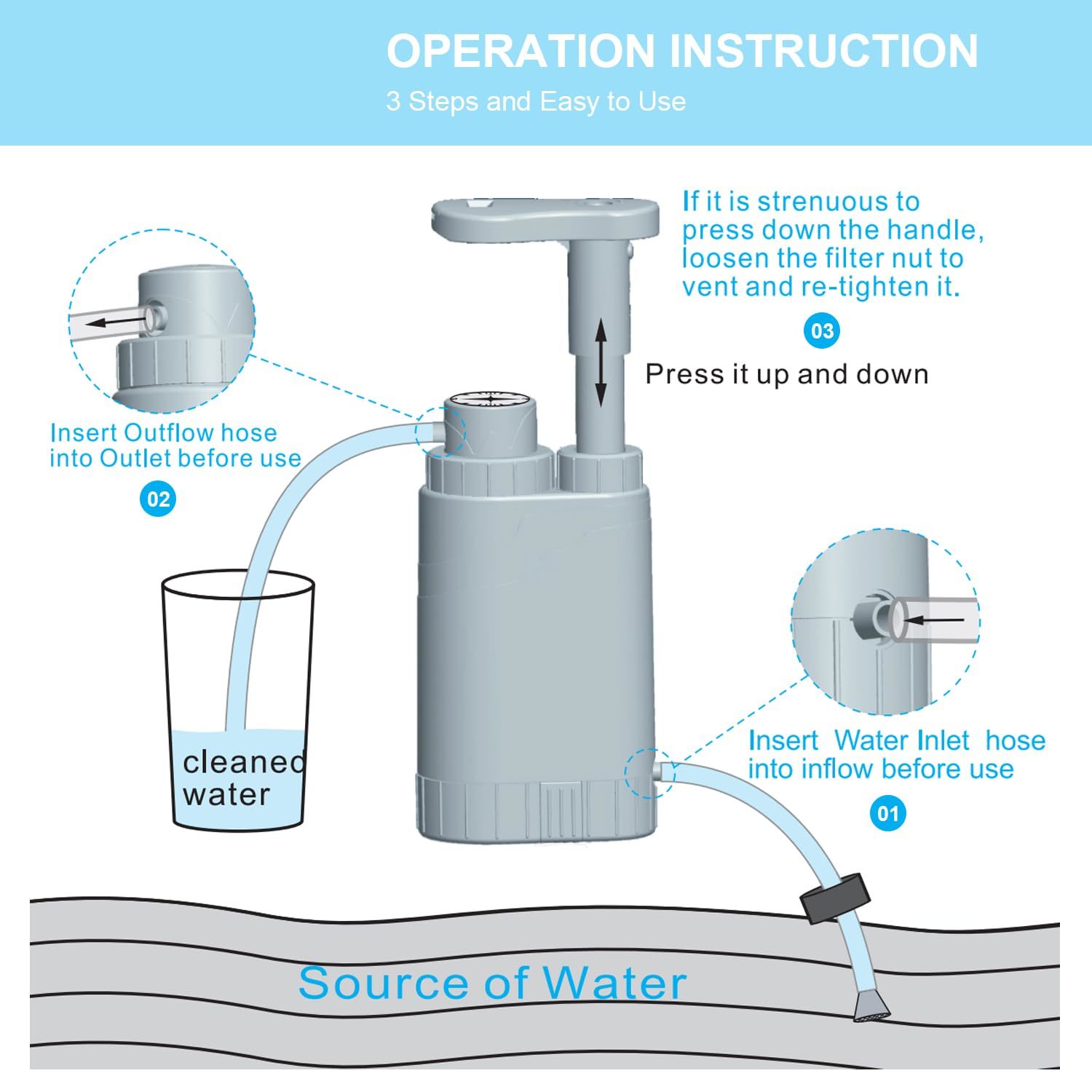 OPERATION INSTRUCTION
3 Steps and Easy to Use

If it is strenuous to press down the handle, loosen the filter nut to vent and re-tighten it.

03

Press it up and down

Insert Outflow hose into Outlet before use

02

cleaned water

Insert Water Inlet hose into inflow before use

01

Source of Water