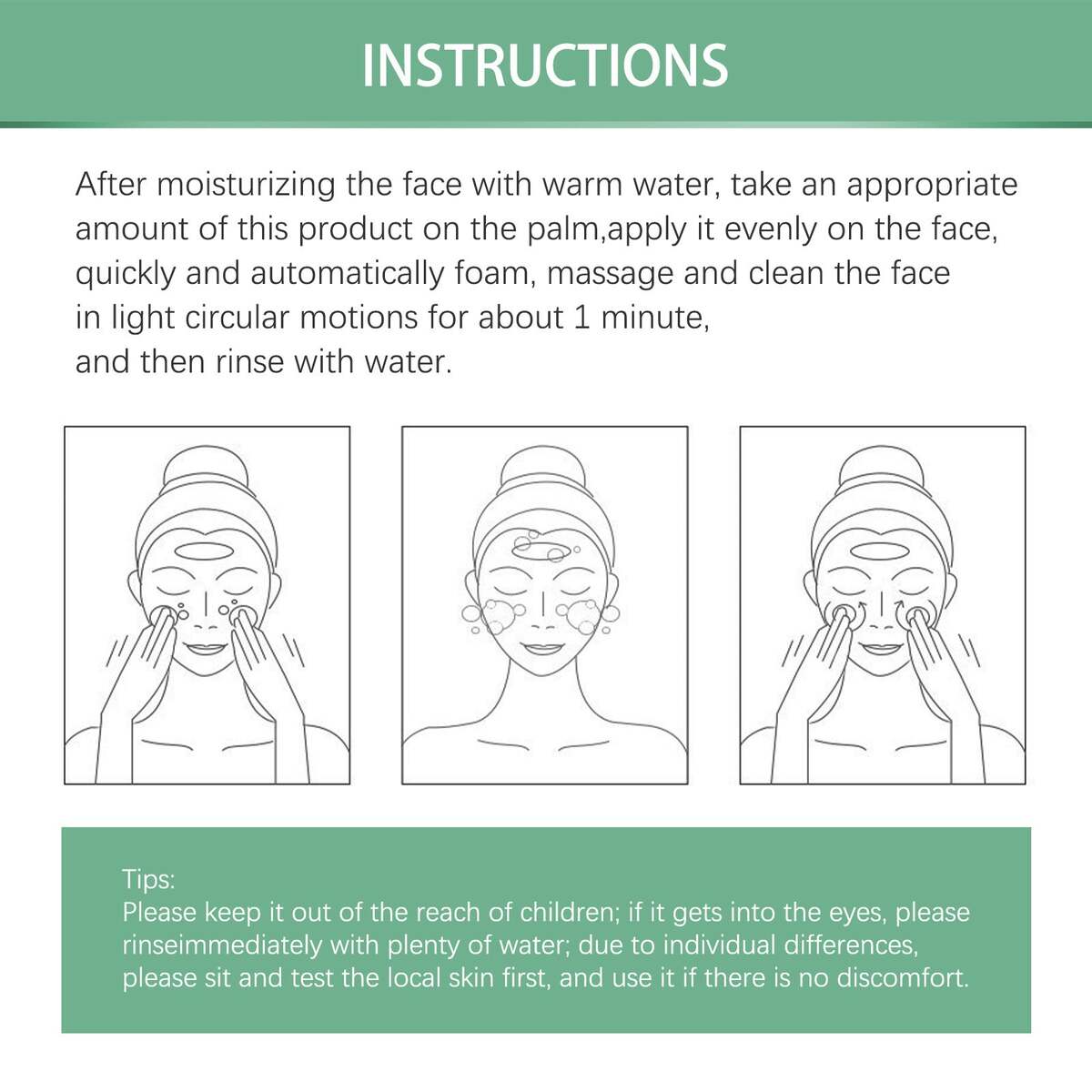 INSTRUCTIONS

After moisturizing the face with warm water, take an appropriate amount of this product on the palm,apply it evenly on the face, quickly and automatically foam, massage and clean the face in light circular motions for about 1 minute, and then rinse with water.

Tips:
Please keep it out of the reach of children; if it gets into the eyes, please rinseimmediately with plenty of water; due to individual differences, please sit and test the local skin first, and use it if there is no discomfort.