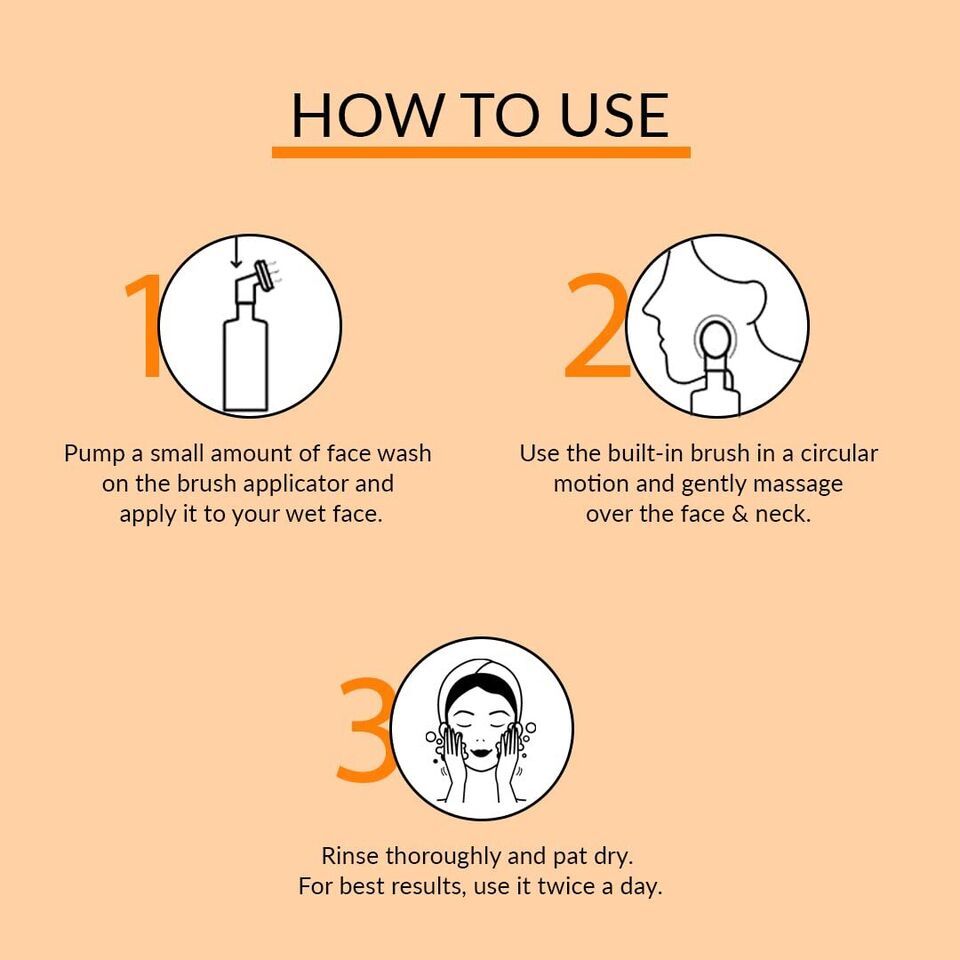 HOW TO USE

1

Pump a small amount of face wash on the brush applicator and apply it to your wet face.

2

Use the built-in brush in a circular motion and gently massage over the face & neck.

3

Rinse thoroughly and pat dry. For best results, use it twice a day.