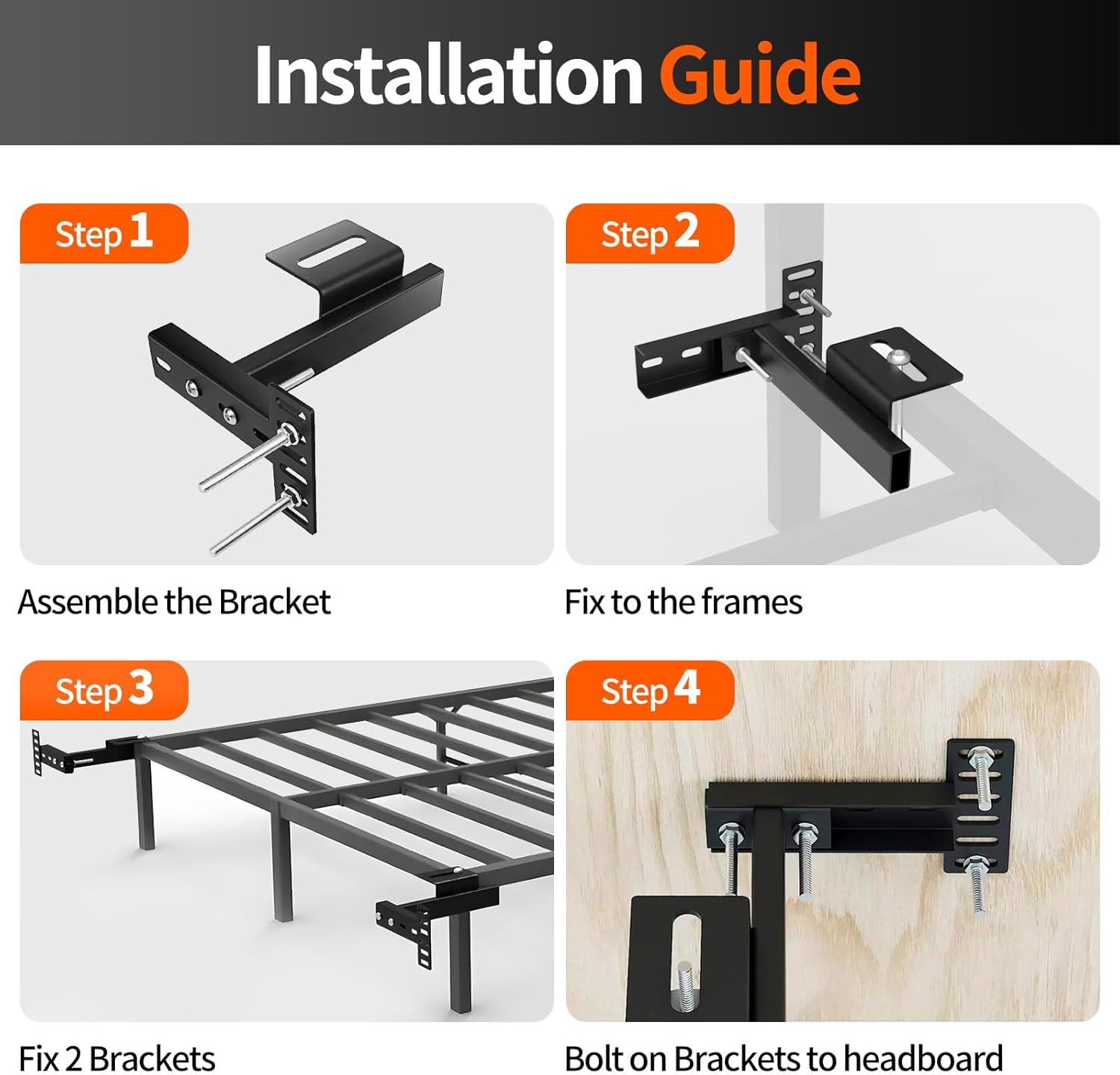 Installation Guide

Step 1

Assemble the Bracket

Step 2

Fix to the frames

Step 3

Fix 2 Brackets

Step 4

Bolt on Brackets to headboard