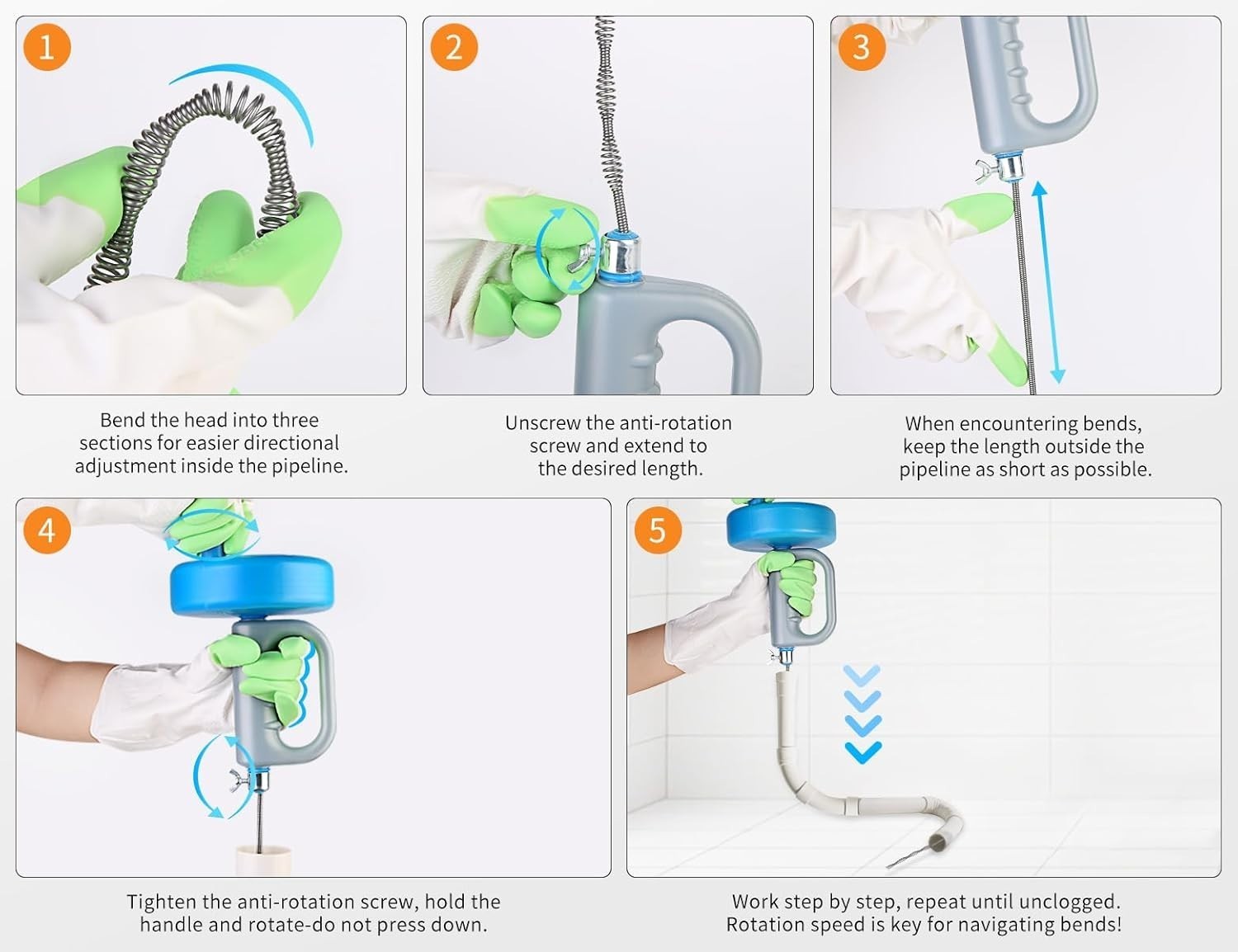 1

Bend the head into three sections for easier directional adjustment inside the pipeline.

2

Unscrew the anti-rotation screw and extend to the desired length.

3

When encountering bends, keep the length outside the pipeline as short as possible.

4

Tighten the anti-rotation screw, hold the handle and rotate-do not press down.

5

Work step by step, repeat until unclogged. Rotation speed is key for navigating bends!