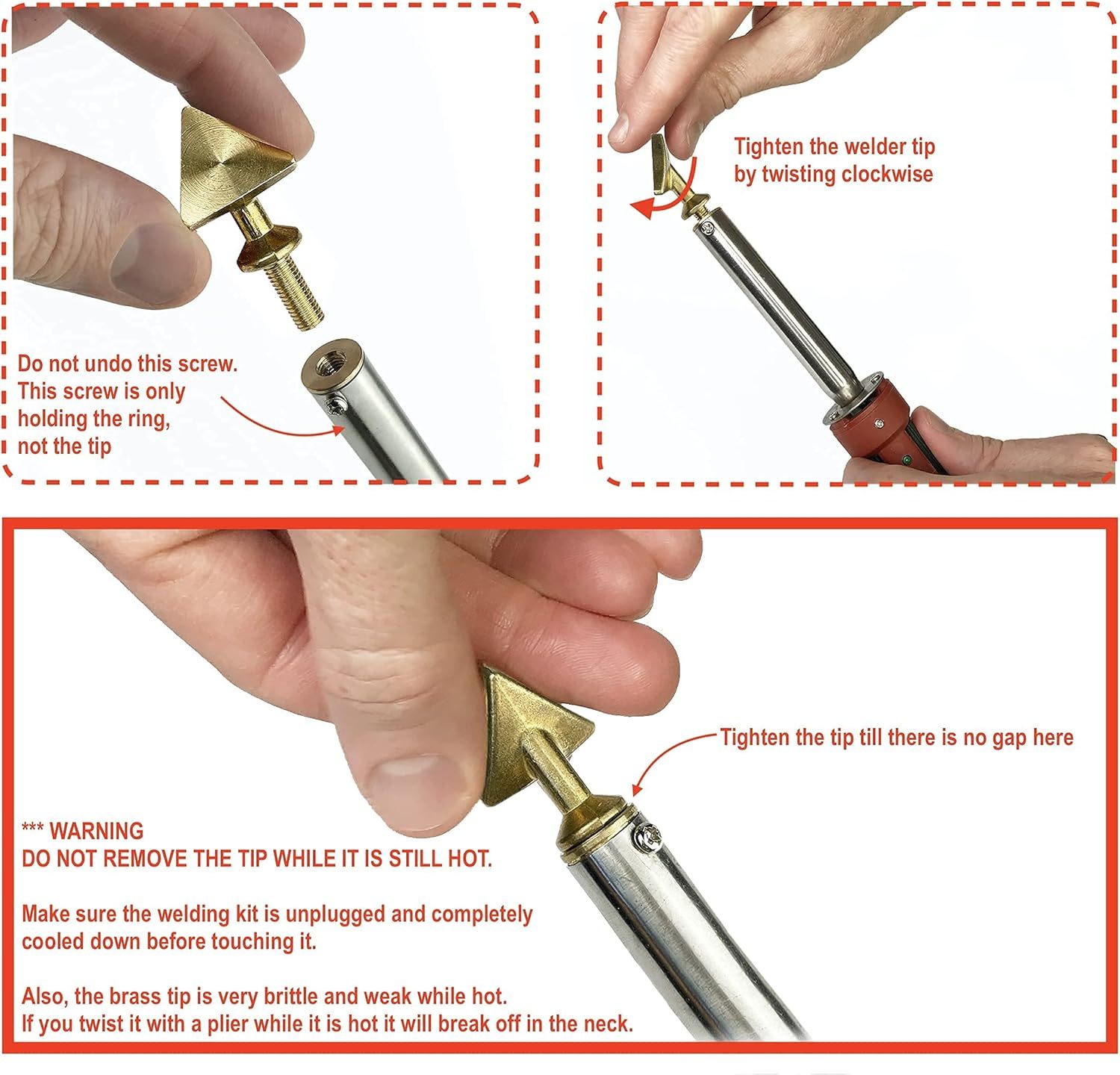 Do not undo this screw. This screw is only holding the ring, not the tip

Tighten the welder tip by twisting clockwise

Tighten the tip till there is no gap here

*** WARNING
DO NOT REMOVE THE TIP WHILE IT IS STILL HOT.

Make sure the welding kit is unplugged and completely cooled down before touching it.

Also, the brass tip is very brittle and weak while hot.
If you twist it with a plier while it is hot it will break off in the neck.