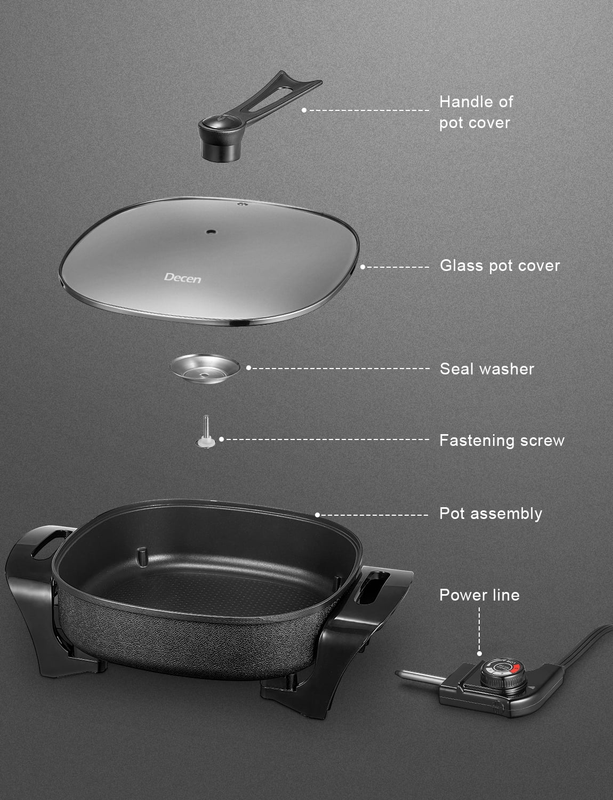 Handle of pot cover

Decen

Glass pot cover

Seal washer

Fastening screw

Pot assembly

Power line