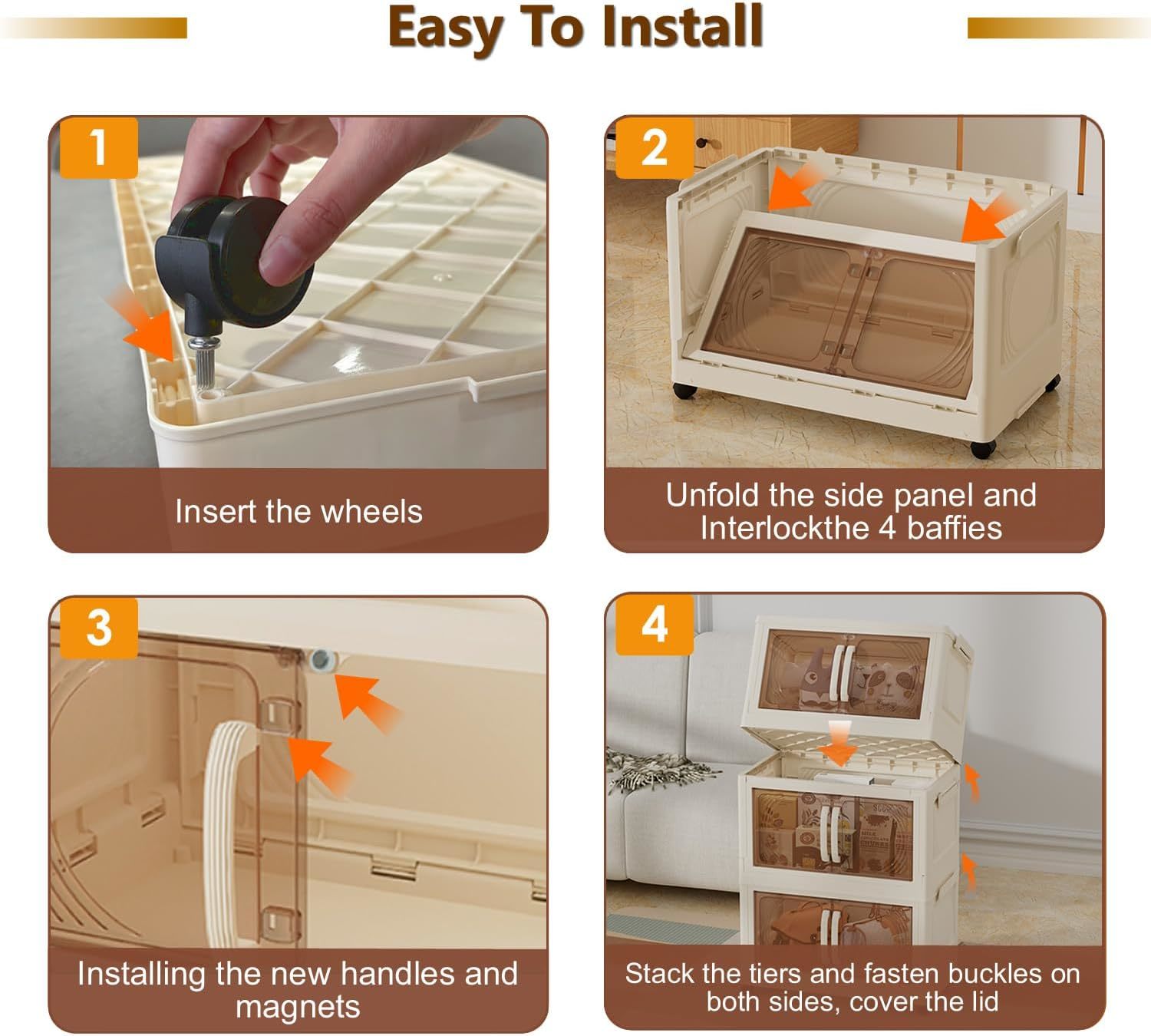 Easy To Install

1

Insert the wheels

2

Unfold the side panel and Interlockthe 4 baffies

3

Installing the new handles and magnets

4

Stack the tiers and fasten buckles on both sides, cover the lid