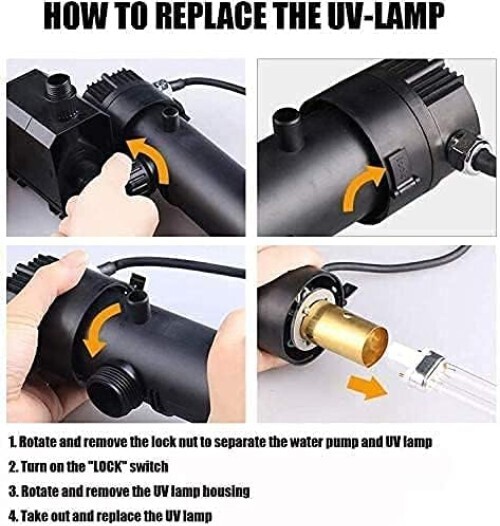 HOW TO REPLACE THE UV-LAMP

1. Rotate and remove the lock nut to separate the water pump and UV lamp

2. Turn on the "LOCK" switch

3. Rotate and remove the UV lamp housing

4. Take out and replace the UV lamp