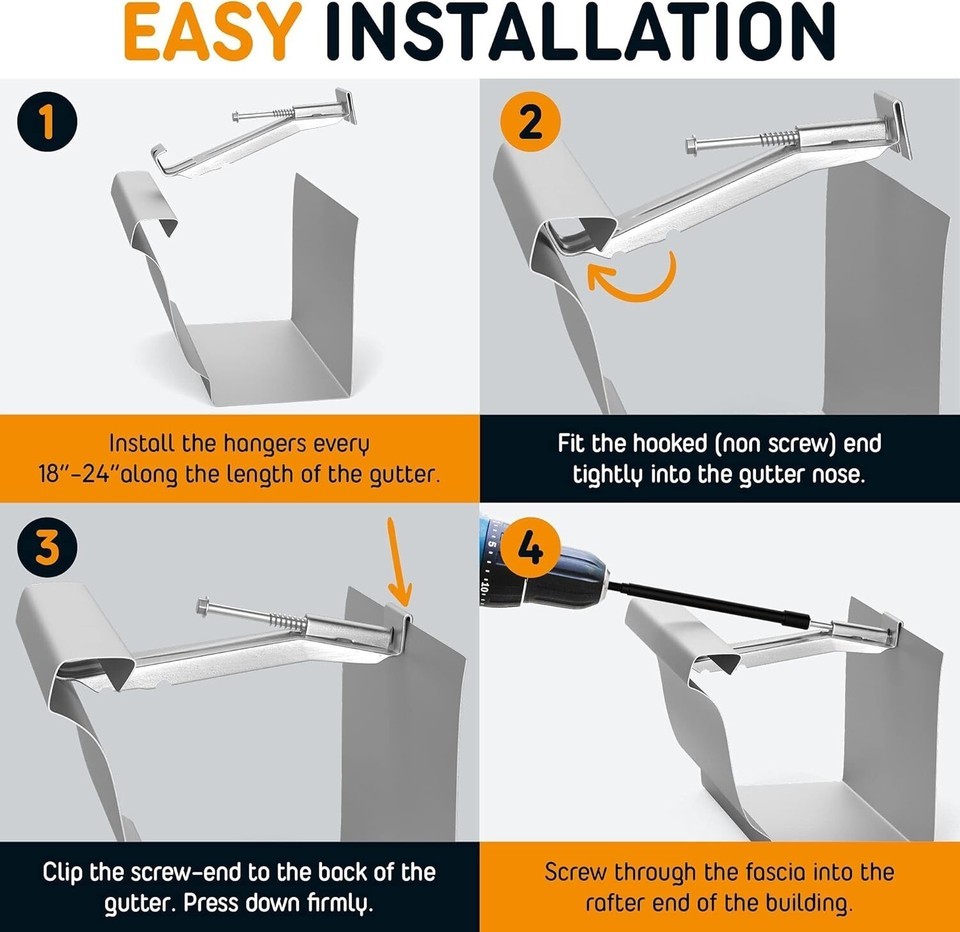 EASY INSTALLATION

1

Install the hangers every 18"-24"along the length of the gutter.

2

Fit the hooked (non screw) end tightly into the gutter nose.

3

Clip the screw-end to the back of the gutter. Press down firmly.

4

Screw through the fascia into the rafter end of the building.