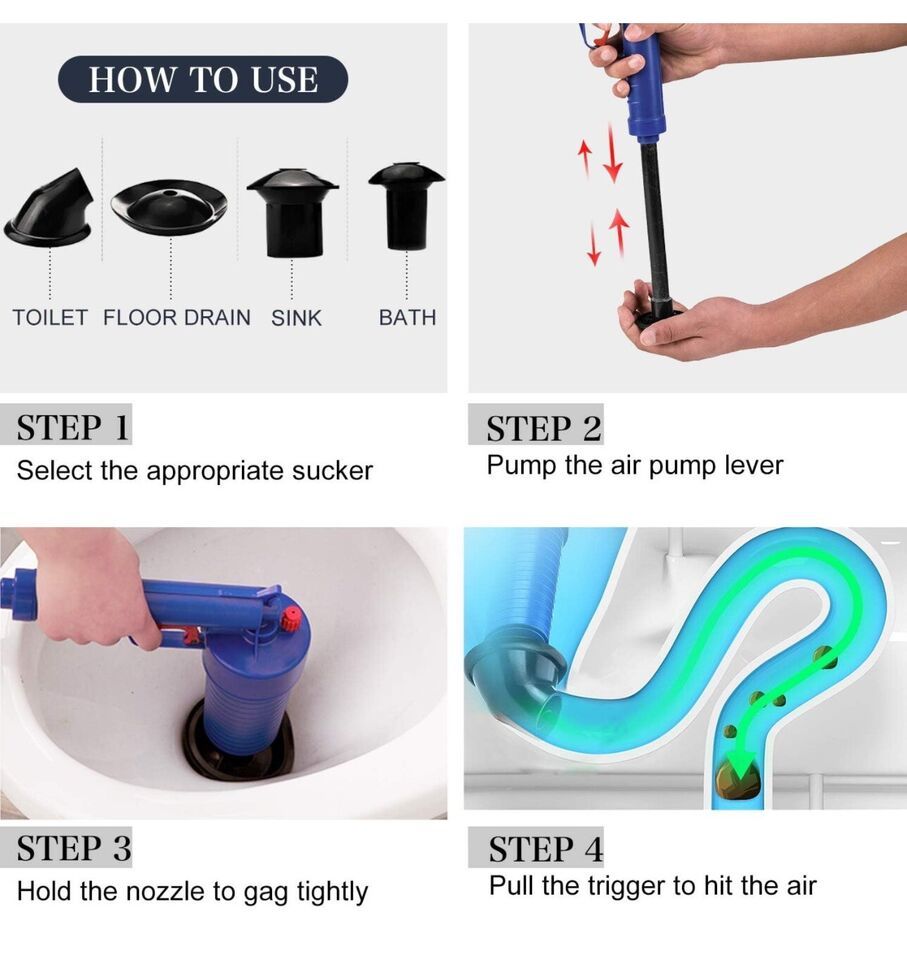 HOW TO USE

TOILET FLOOR DRAIN SINK BATH

STEP 1
Select the appropriate sucker

STEP 2
Pump the air pump lever

STEP 3
Hold the nozzle to gag tightly

STEP 4
Pull the trigger to hit the air