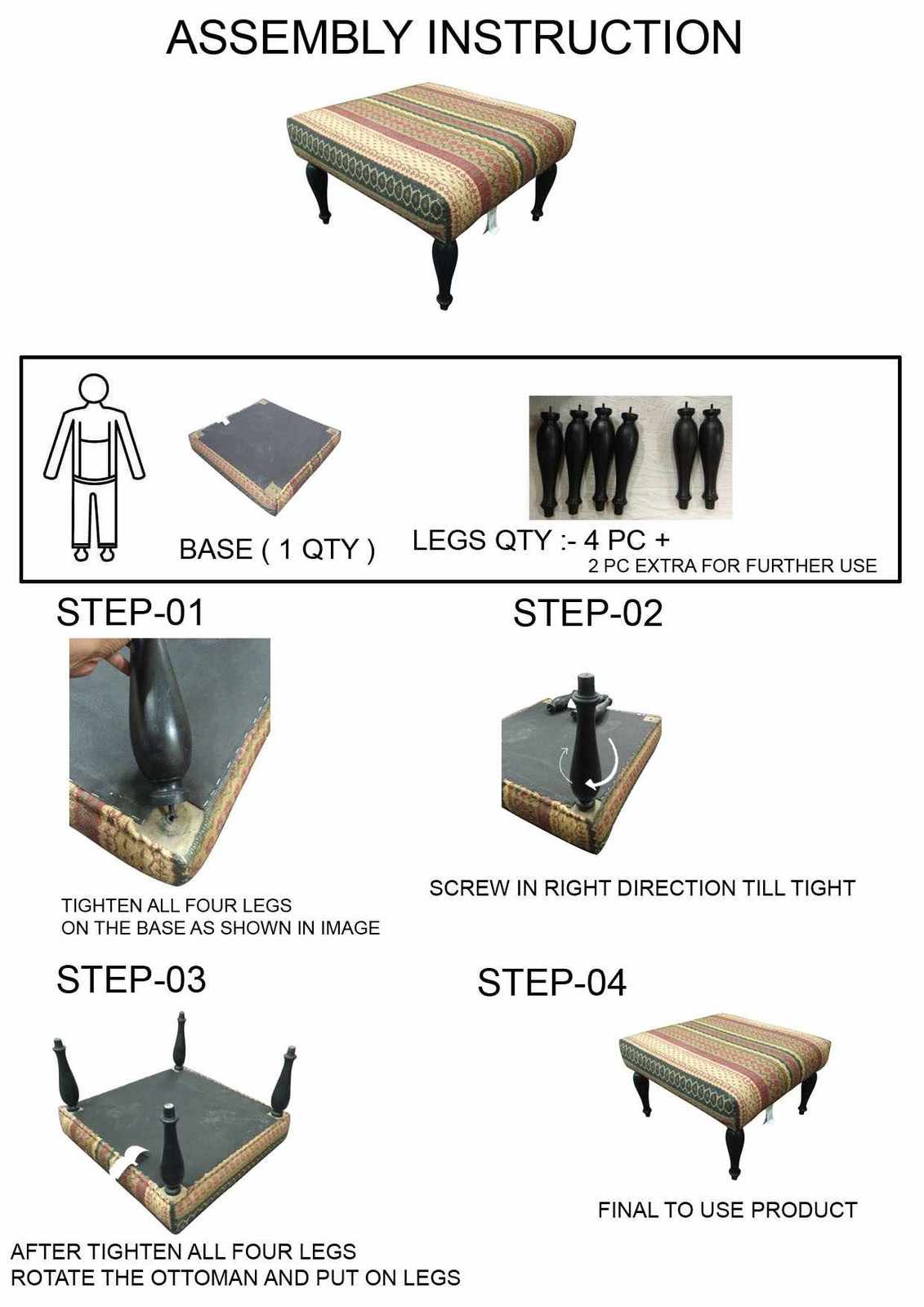 ASSEMBLY INSTRUCTION

BASE ( 1 QTY )

LEGS QTY :- 4 PC +
2 PC EXTRA FOR FURTHER USE

STEP-01

TIGHTEN ALL FOUR LEGS
ON THE BASE AS SHOWN IN IMAGE

STEP-02

SCREW IN RIGHT DIRECTION TILL TIGHT

STEP-03

AFTER TIGHTEN ALL FOUR LEGS
ROTATE THE OTTOMAN AND PUT ON LEGS

STEP-04

FINAL TO USE PRODUCT