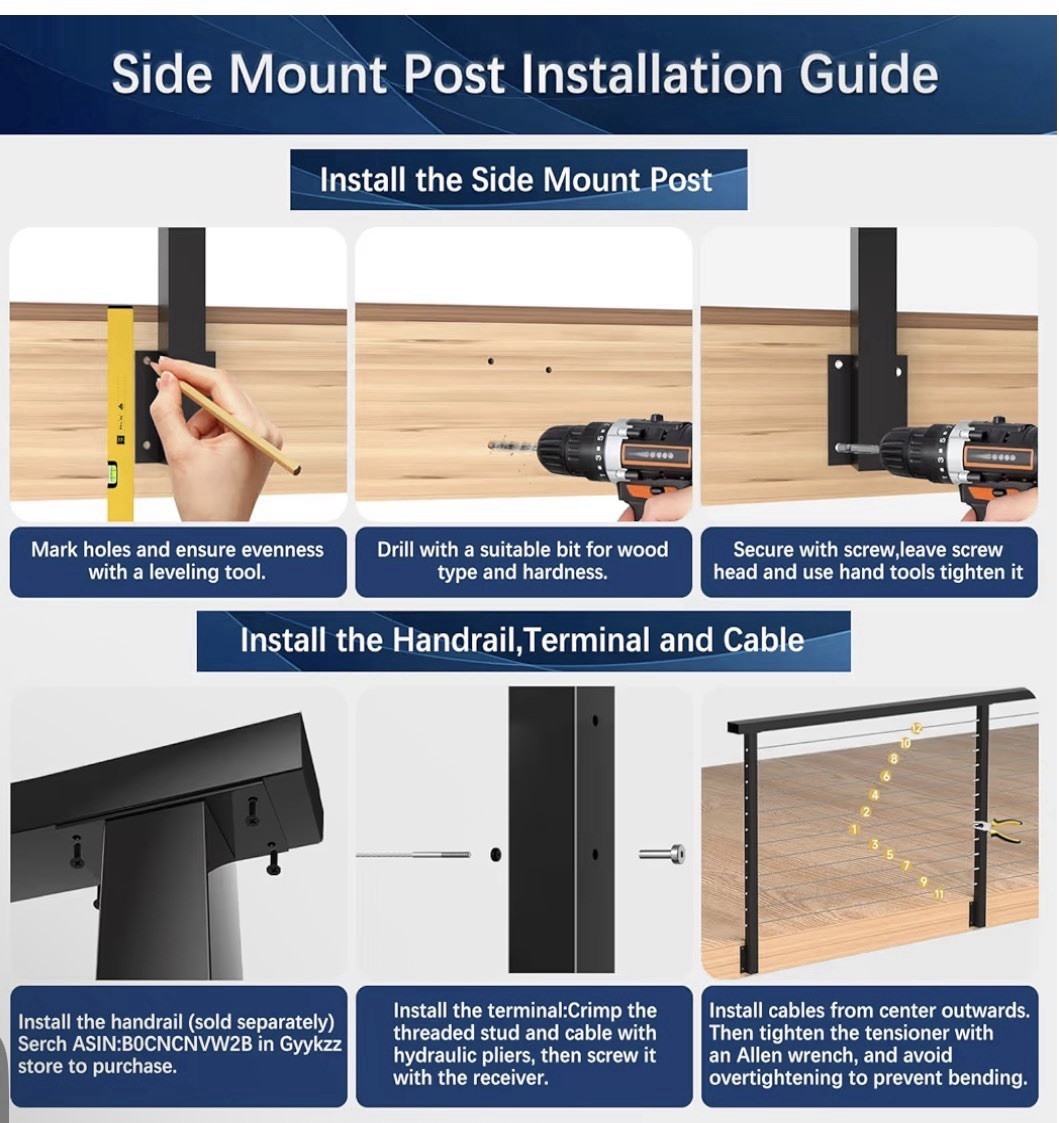 Side Mount Post Installation Guide

Install the Side Mount Post

Mark holes and ensure evenness with a leveling tool.

Drill with a suitable bit for wood type and hardness.

Secure with screw,leave screw head and use hand tools tighten it

Install the Handrail,Terminal and Cable

12
10
8
6
4
2
1
3
5
7
9
11

Install the handrail (sold separately) Serch ASIN:B0CNCNVW2B in Gyykzz store to purchase.

Install the terminal:Crimp the threaded stud and cable with hydraulic pliers, then screw it with the receiver.

Install cables from center outwards. Then tighten the tensioner with an Allen wrench, and avoid overtightening to prevent bending.