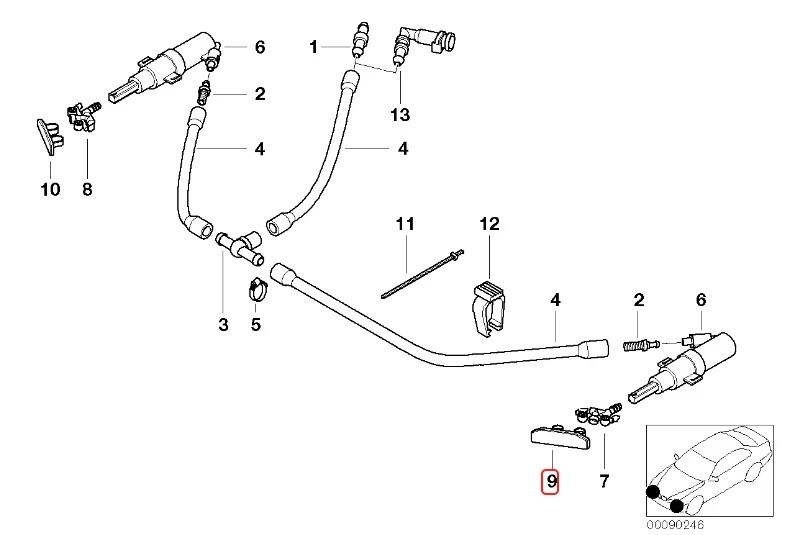 6
1
2
13
4
4
10
8
11
12
3
5
4
2
6
9
7
00090246