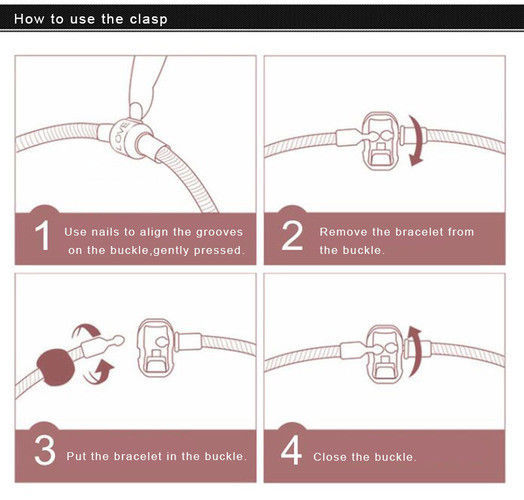 How to use the clasp

LOVE

1 Use nails to align the grooves on the buckle,gently pressed.

2 Remove the bracelet from the buckle.

3 Put the bracelet in the buckle.

4 Close the buckle.